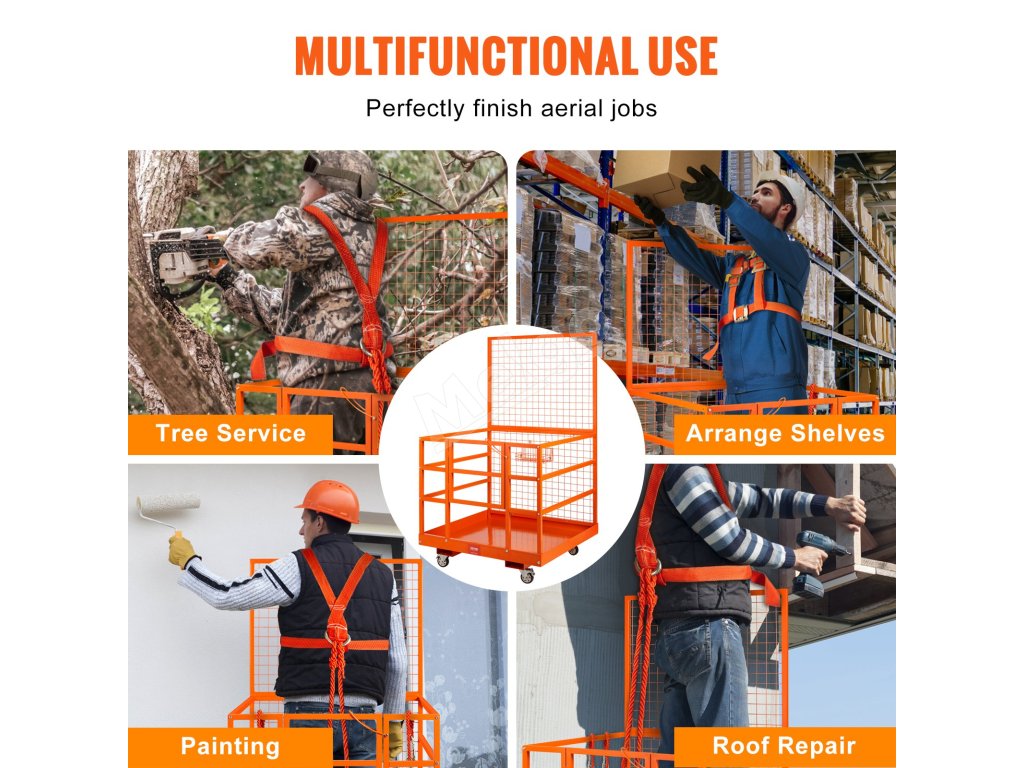 MULTIFUNCTIONAL USE

Perfectly finish aerial jobs

Tree Service

Arrange Shelves

Painting

Roof Repair