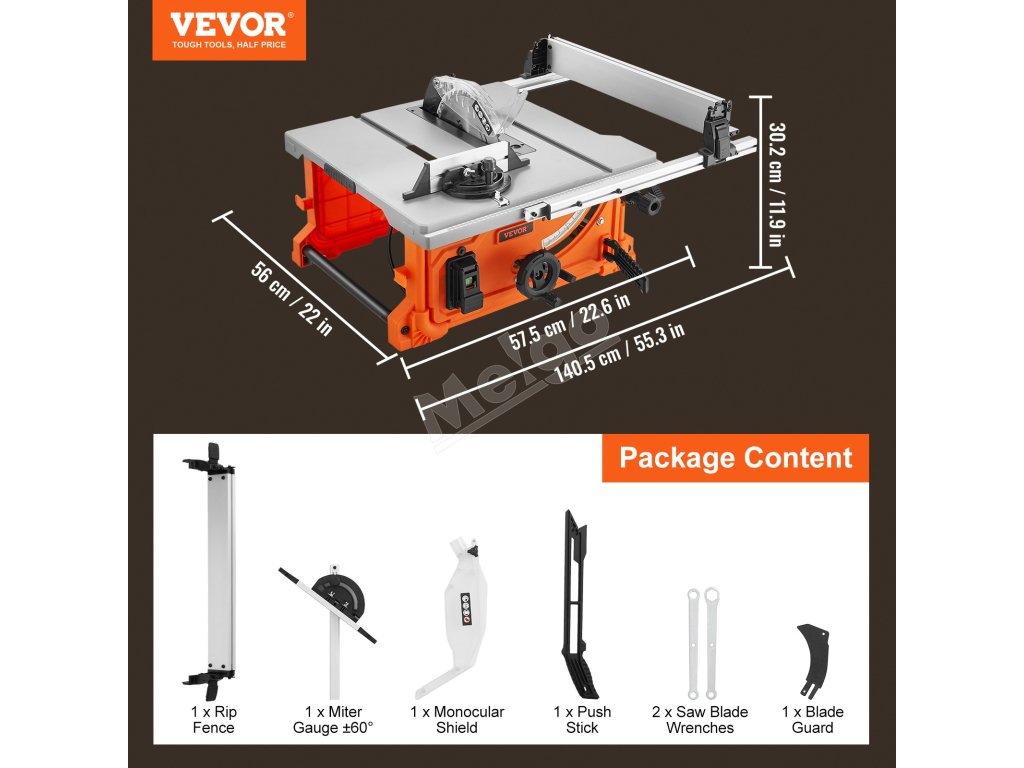 VEVOR®
TOUGH TOOLS, HALF PRICE

VEVOR

30.2 cm / 11.9 in

56 cm / 22 in

57.5 cm / 22.6 in

140.5 cm / 55.3 in

Melao

Package Content

1 x Rip Fence

1 x Miter Gauge ±60°

1 x Monocular Shield

1 x Push Stick

2 x Saw Blade Wrenches

1 x Blade Guard