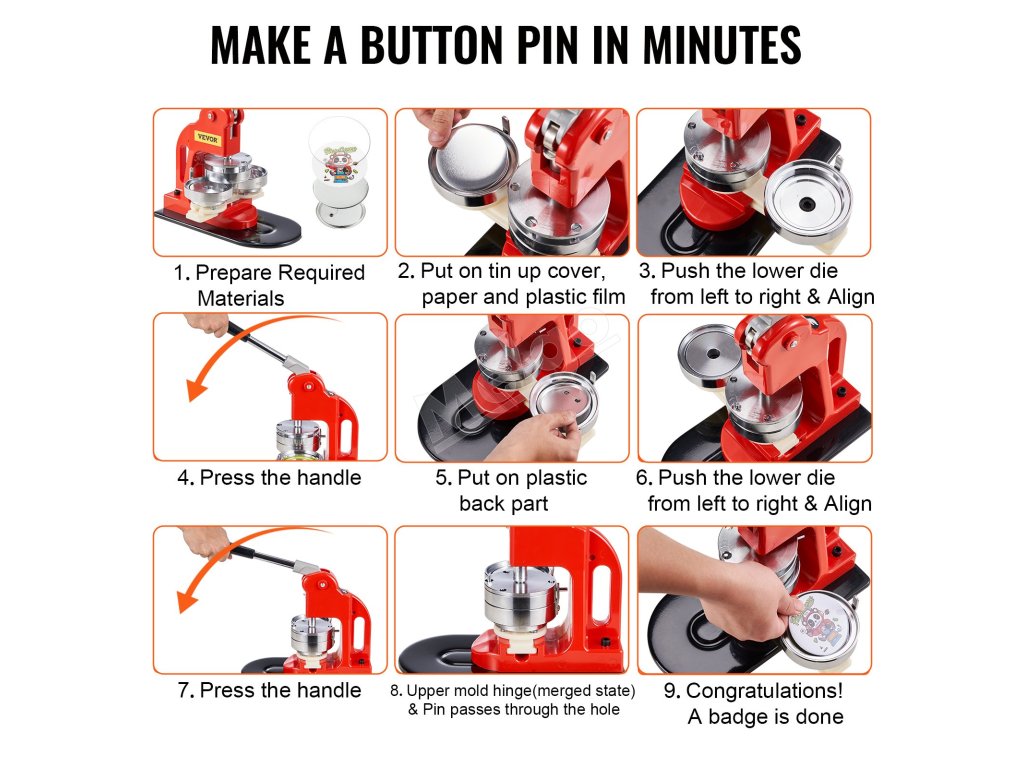 MAKE A BUTTON PIN IN MINUTES

VEVOR

1. Prepare Required Materials

2. Put on tin up cover, paper and plastic film

3. Push the lower die from left to right & Align

4. Press the handle

5. Put on plastic back part

6. Push the lower die from left to right & Align

7. Press the handle

8. Upper mold hinge(merged state) & Pin passes through the hole

9. Congratulations! A badge is done