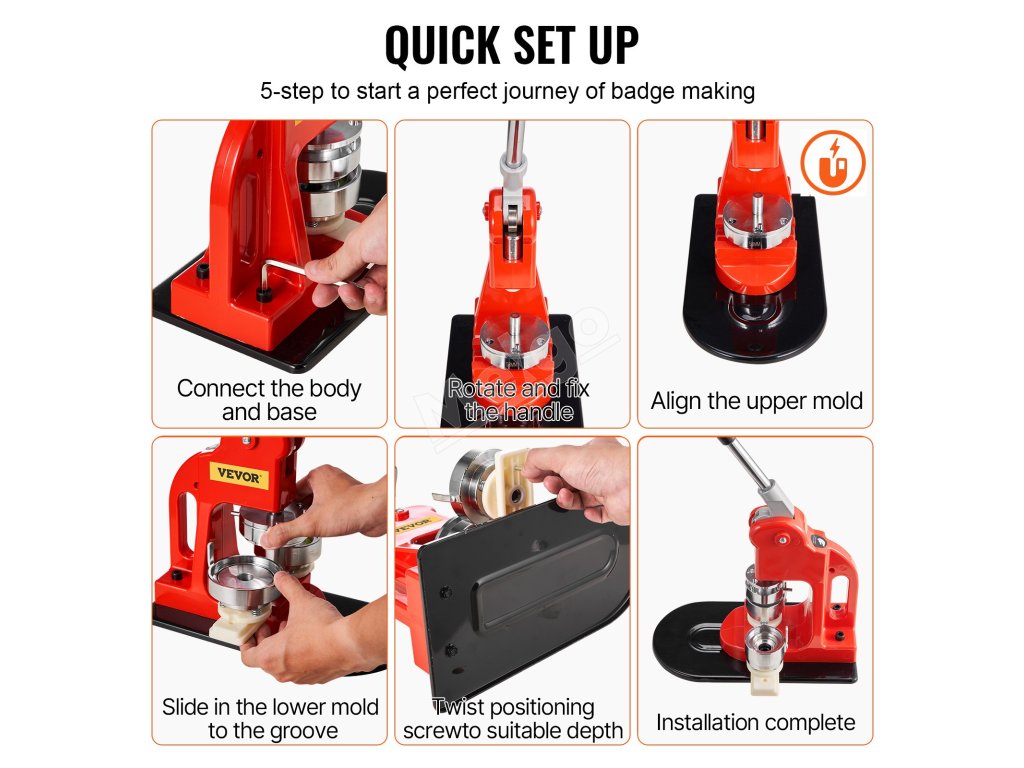 QUICK SET UP

5-step to start a perfect journey of badge making

Connect the body and base

Rotate and fix the handle

Align the upper mold

VEVOR

Slide in the lower mold to the groove

VEVOR

Twist positioning screwto suitable depth

Installation complete