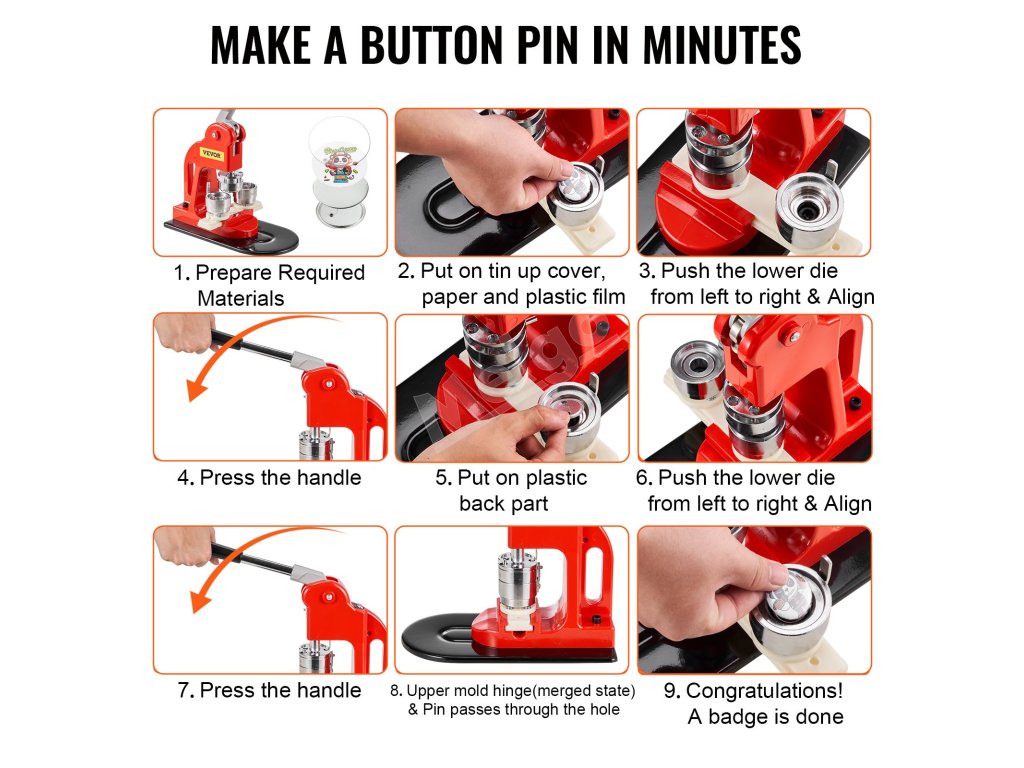 MAKE A BUTTON PIN IN MINUTES

VEVOR

1. Prepare Required Materials

2. Put on tin up cover, paper and plastic film

3. Push the lower die from left to right & Align

4. Press the handle

5. Put on plastic back part

6. Push the lower die from left to right & Align

7. Press the handle

8. Upper mold hinge(merged state) & Pin passes through the hole

9. Congratulations! A badge is done