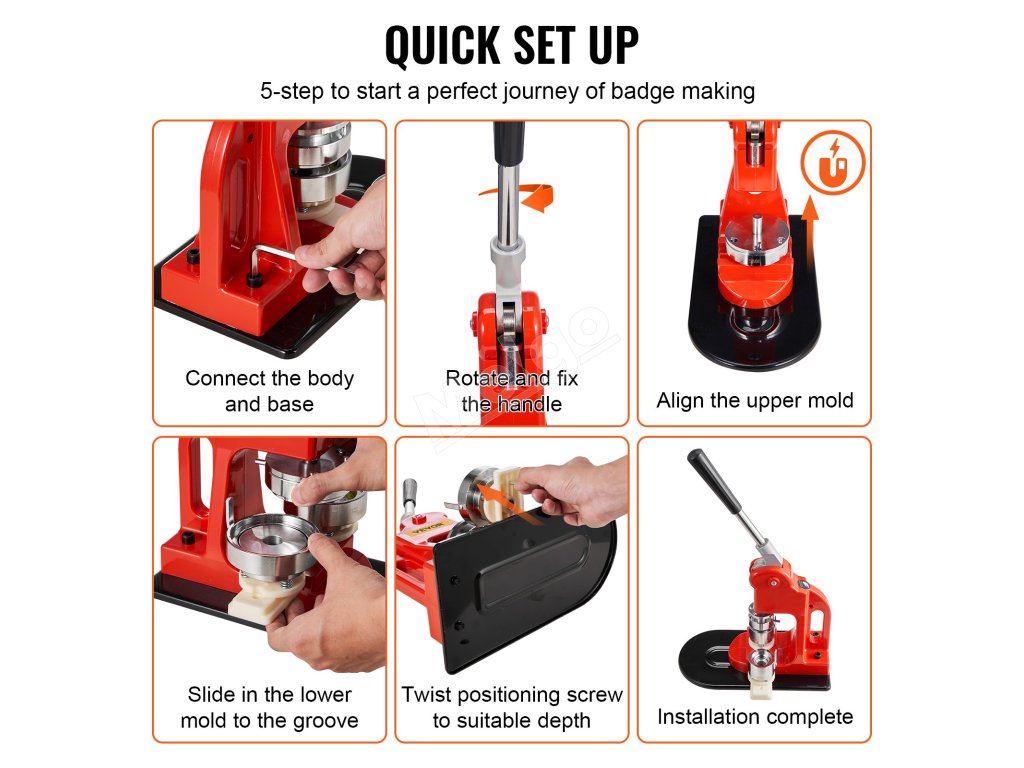 QUICK SET UP

5-step to start a perfect journey of badge making

Connect the body and base

Rotate and fix the handle

Align the upper mold

Slide in the lower mold to the groove

VEVOR

Twist positioning screw to suitable depth

Installation complete