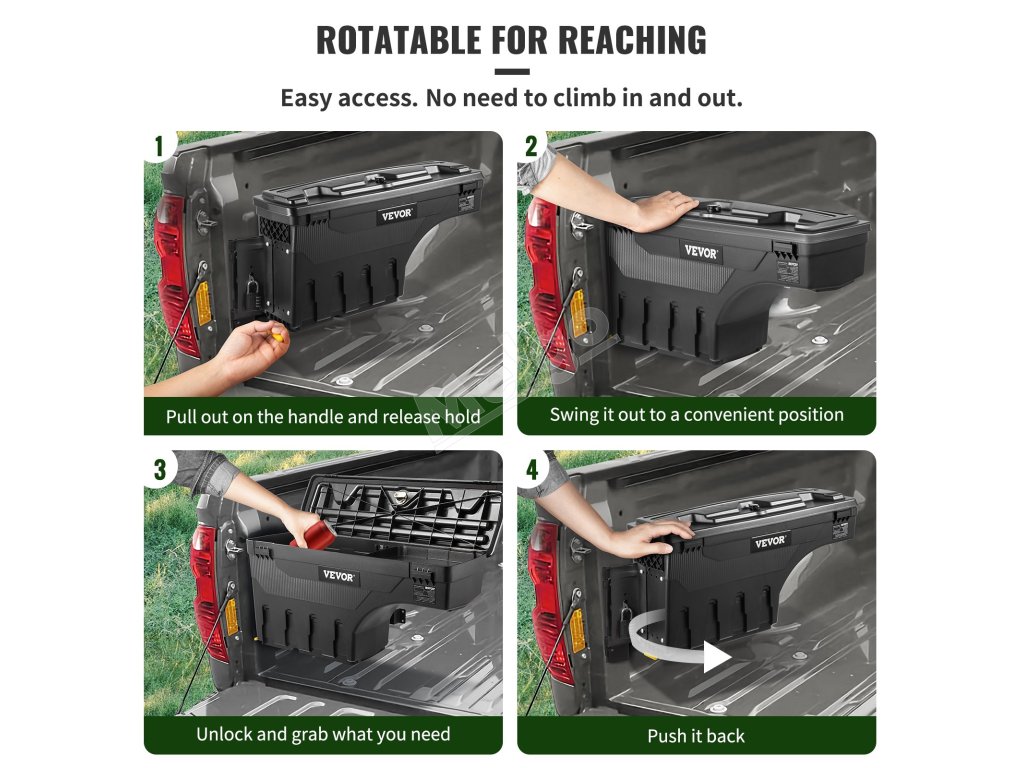 ROTATABLE FOR REACHING

Easy access. No need to climb in and out.

1
VEVOR
Pull out on the handle and release hold

2
VEVOR
Swing it out to a convenient position

3
VEVOR
Unlock and grab what you need

4
VEVOR
Push it back