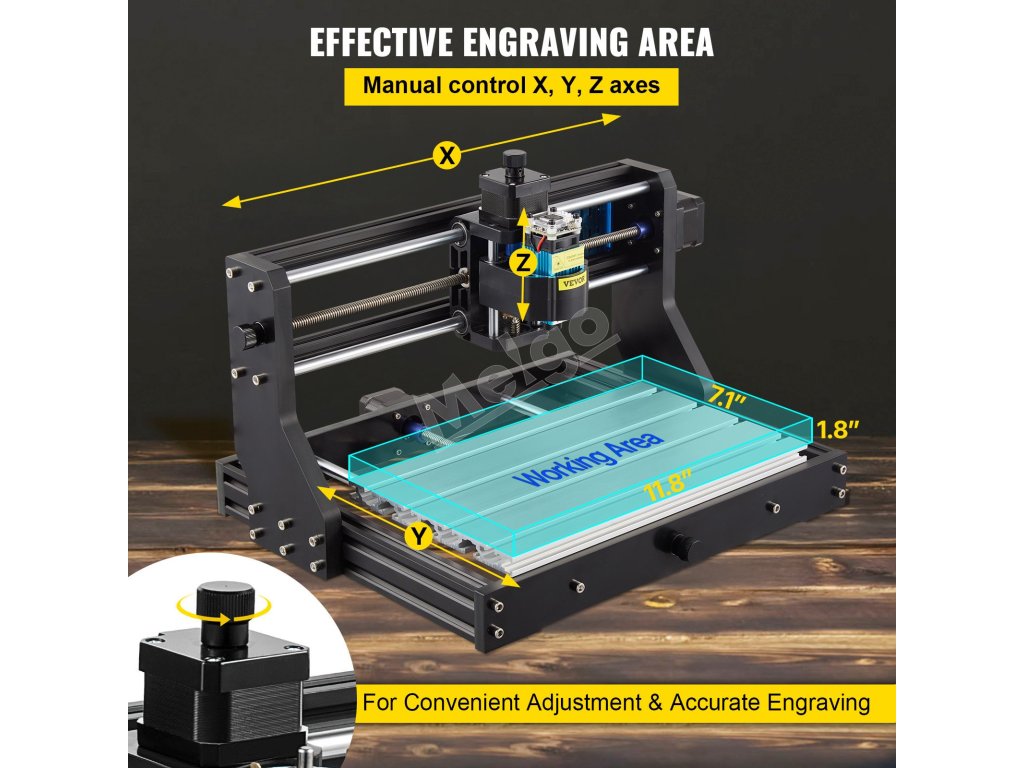 EFFECTIVE ENGRAVING AREA

Manual control X, Y, Z axes

X

Z

VEVOR

Melgo

7.1"

1.8"

Working Area

11.8"

Y

For Convenient Adjustment & Accurate Engraving