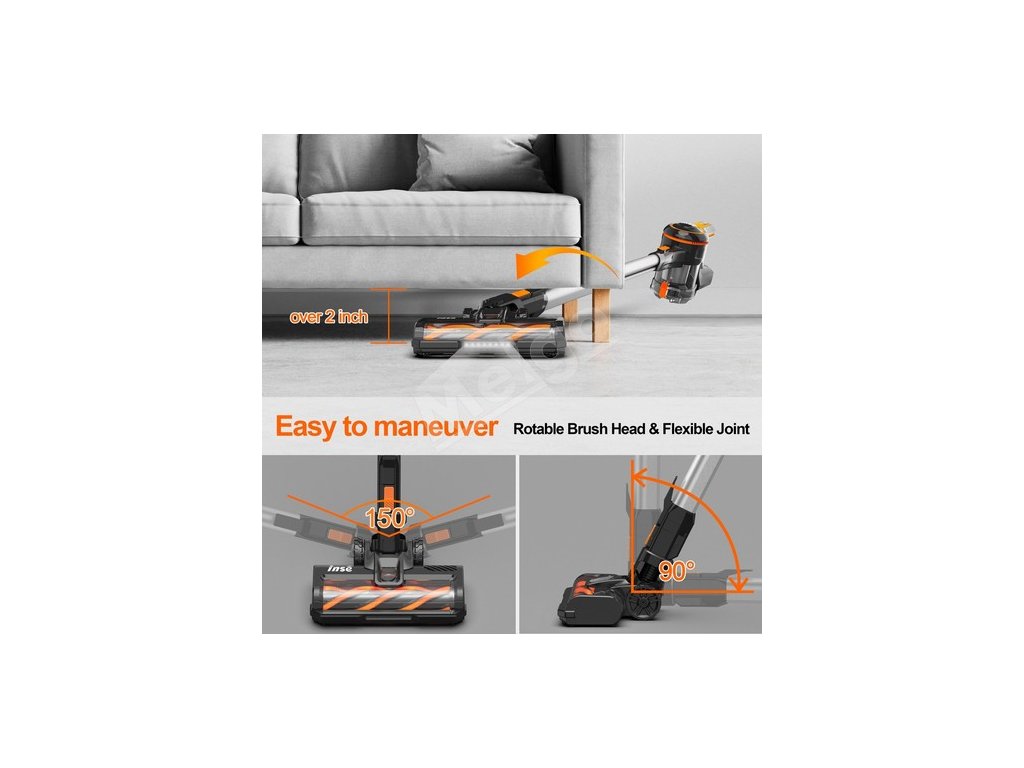 over 2 inch

Easy to maneuver Rotable Brush Head & Flexible Joint

150°

inse

90°