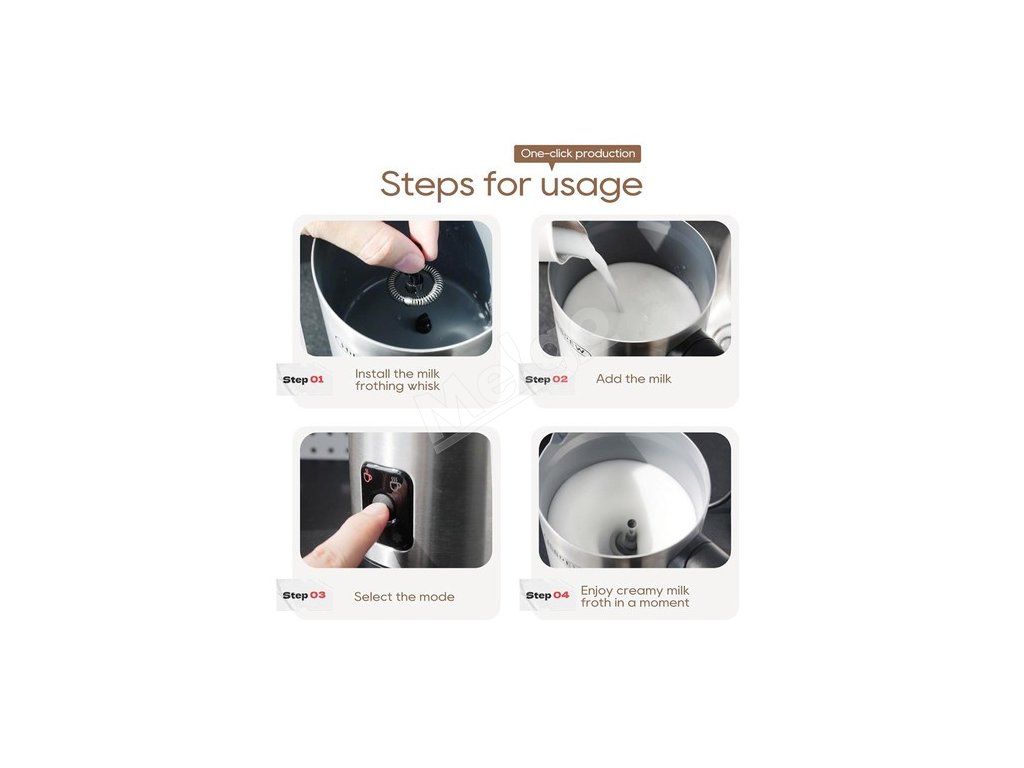 One-click production

Steps for usage

Step 01 Install the milk frothing whisk

Step 02 Add the milk

Step 03 Select the mode

Step 04 Enjoy creamy milk froth in a moment