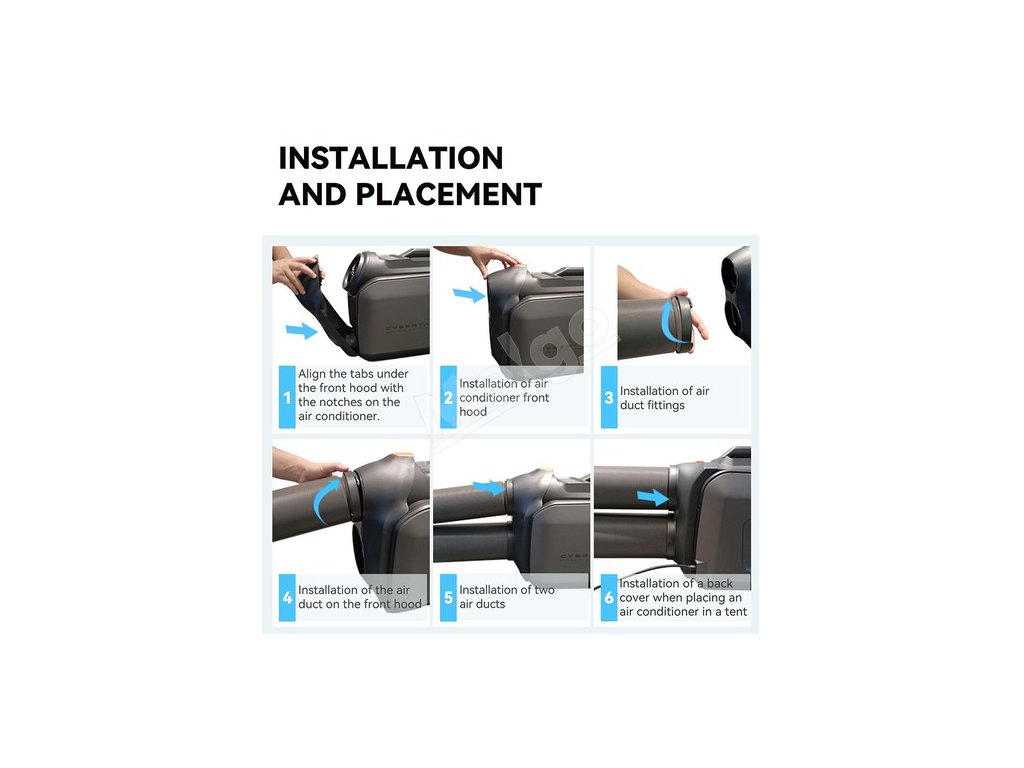 INSTALLATION AND PLACEMENT

1 Align the tabs under the front hood with the notches on the air conditioner.

2 Installation of air conditioner front hood

3 Installation of air duct fittings

4 Installation of the air duct on the front hood

5 Installation of two air ducts

6 Installation of a back cover when placing an air conditioner in a tent