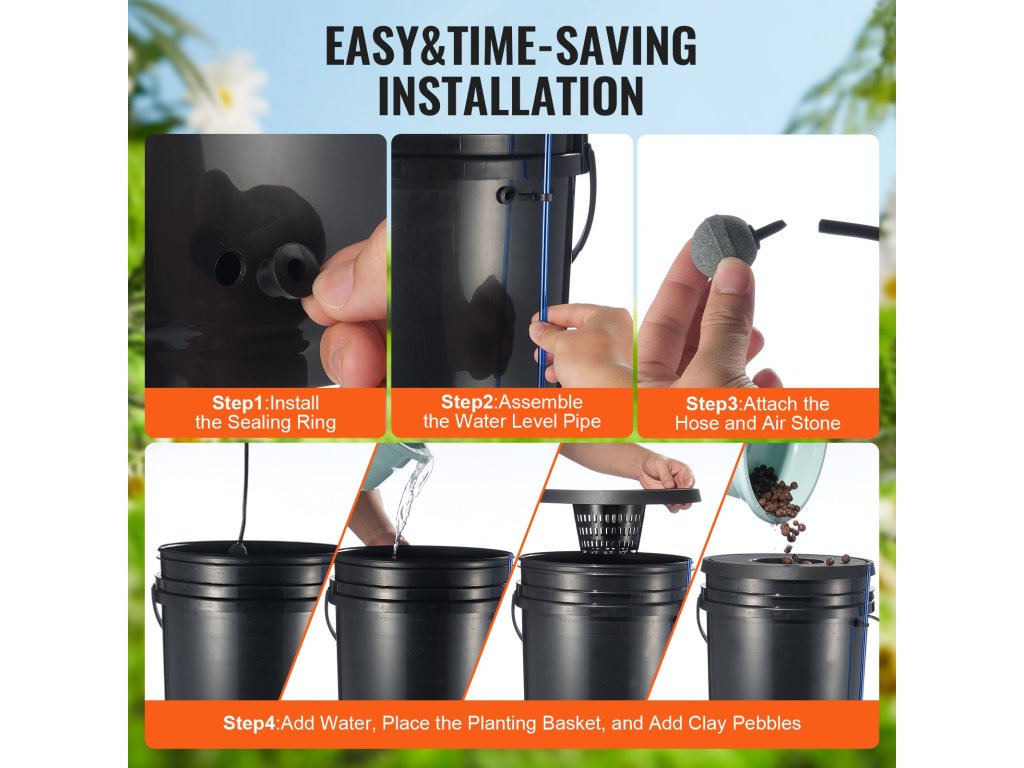 EASY&TIME-SAVING INSTALLATION

Step1:Install the Sealing Ring

Step2:Assemble the Water Level Pipe

Step3:Attach the Hose and Air Stone

Step4:Add Water, Place the Planting Basket, and Add Clay Pebbles