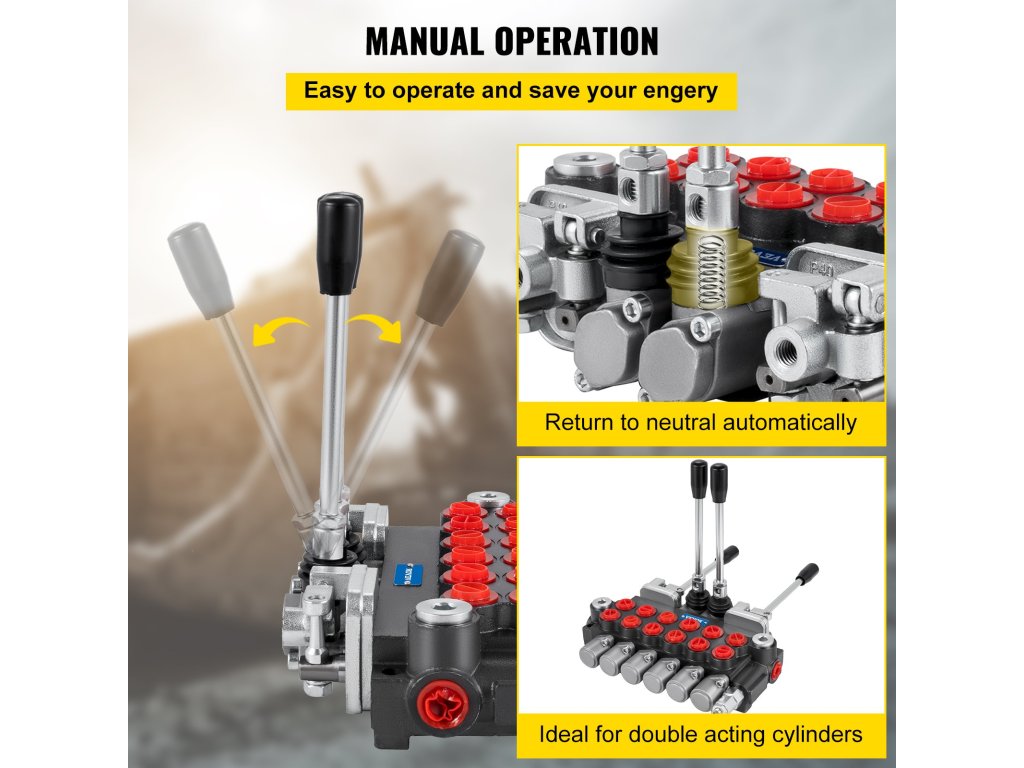 MANUAL OPERATION

Easy to operate and save your engery

Return to neutral automatically

Ideal for double acting cylinders