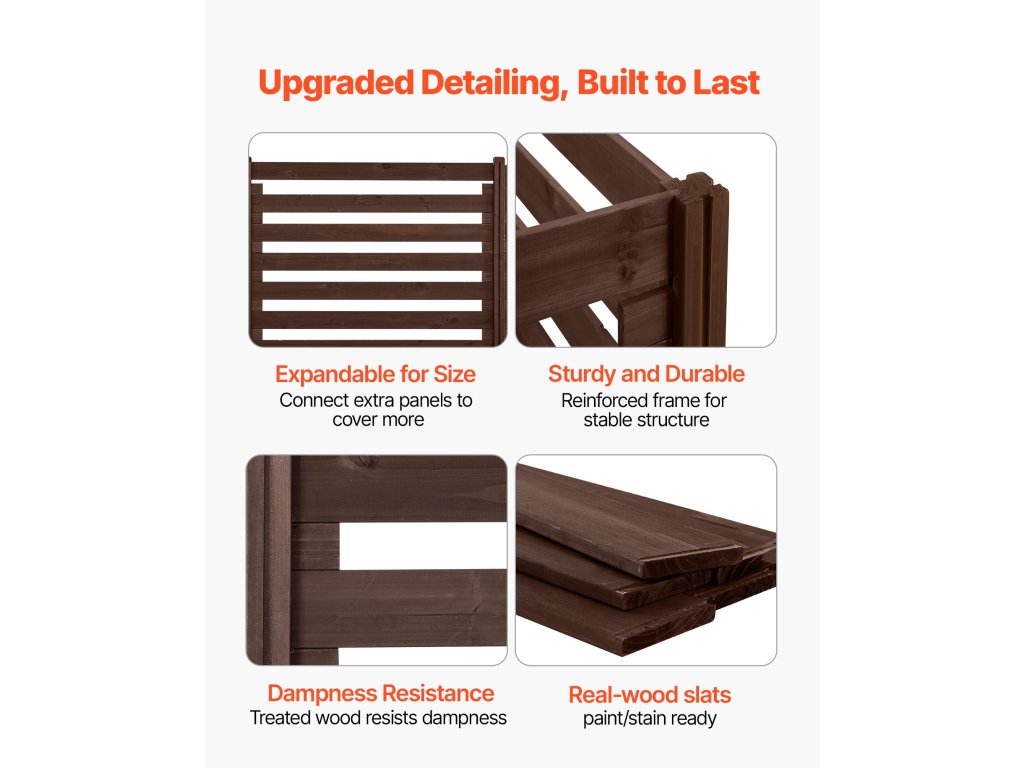 Upgraded Detailing, Built to Last

Expandable for Size
Connect extra panels to cover more

Sturdy and Durable
Reinforced frame for stable structure

Dampness Resistance
Treated wood resists dampness

Real-wood slats
paint/stain ready