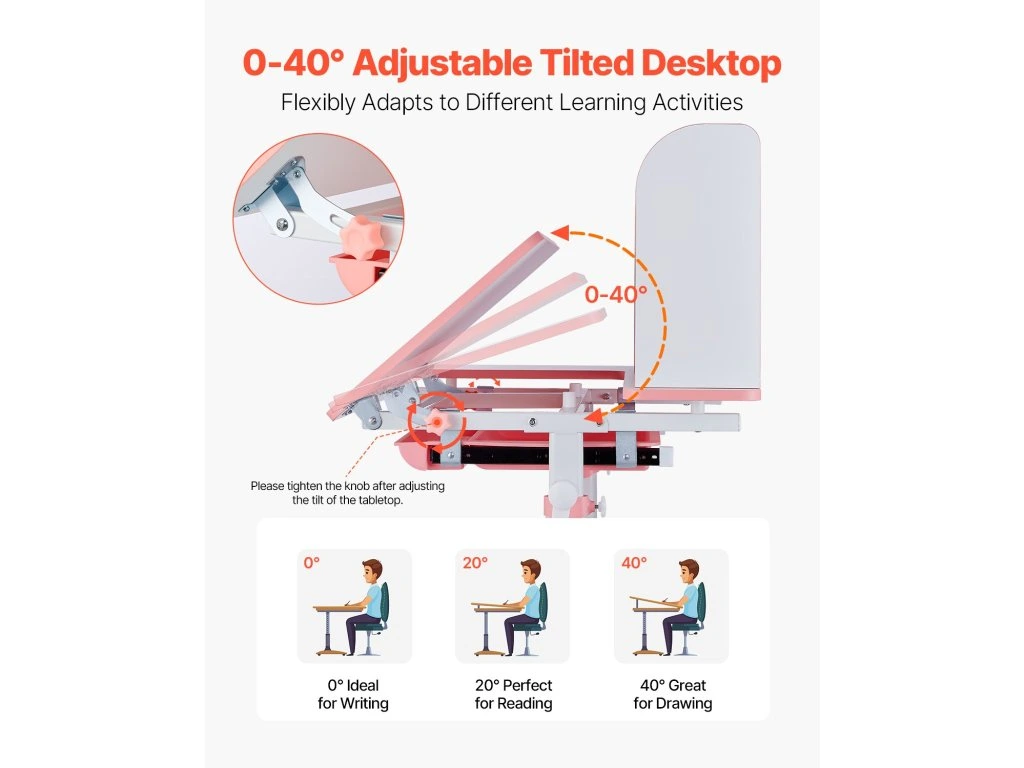 0-40° Adjustable Tilted Desktop

Flexibly Adapts to Different Learning Activities

0-40°

Please tighten the knob after adjusting the tilt of the tabletop.

0°

20°

40°

0° Ideal for Writing

20° Perfect for Reading

40° Great for Drawing