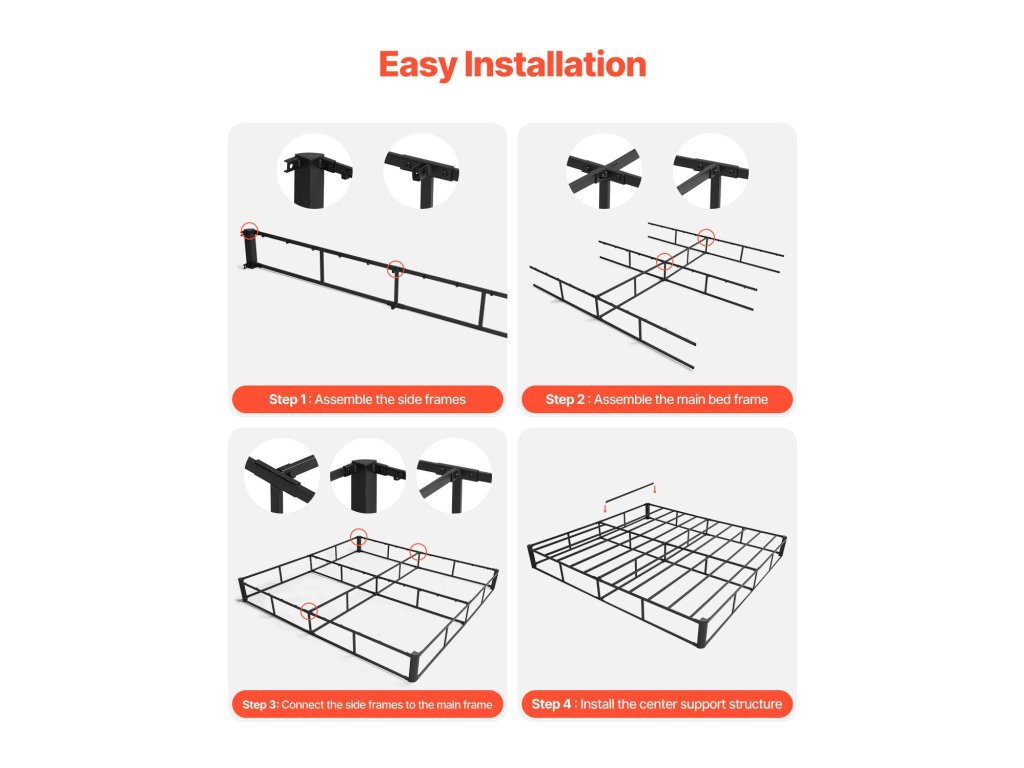 Easy Installation

Step 1 : Assemble the side frames

Step 2 : Assemble the main bed frame

Step 3: Connect the side frames to the main frame

Step 4 : Install the center support structure