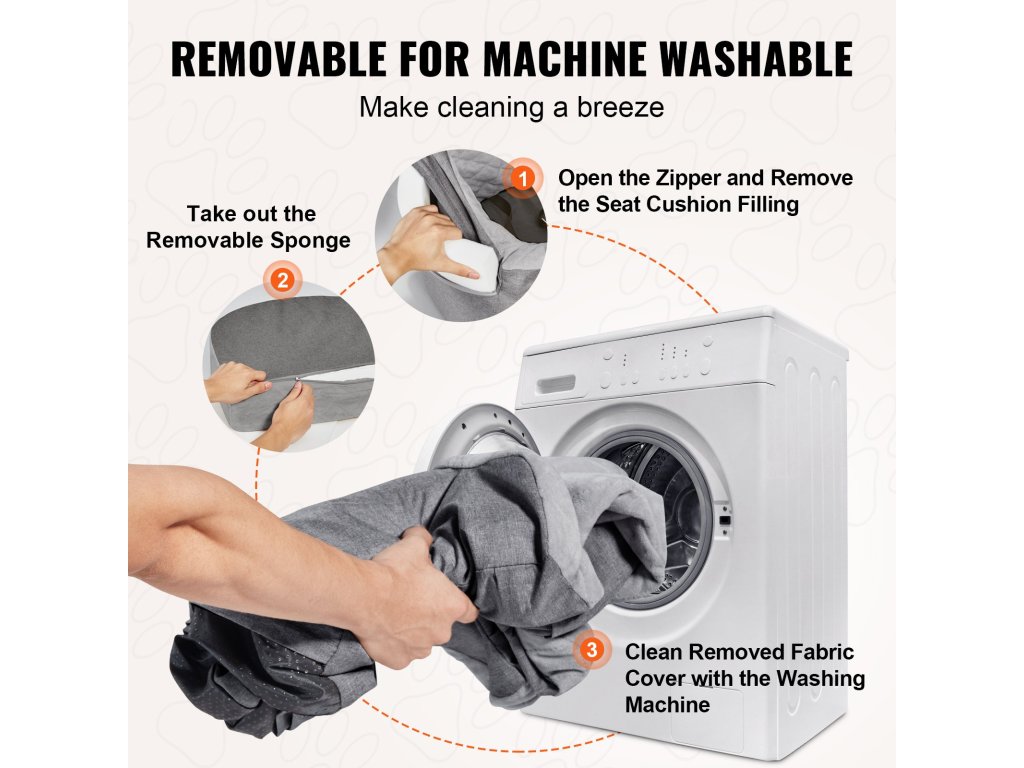 REMOVABLE FOR MACHINE WASHABLE
Make cleaning a breeze

1 Open the Zipper and Remove the Seat Cushion Filling

Take out the Removable Sponge
2

3 Clean Removed Fabric Cover with the Washing Machine