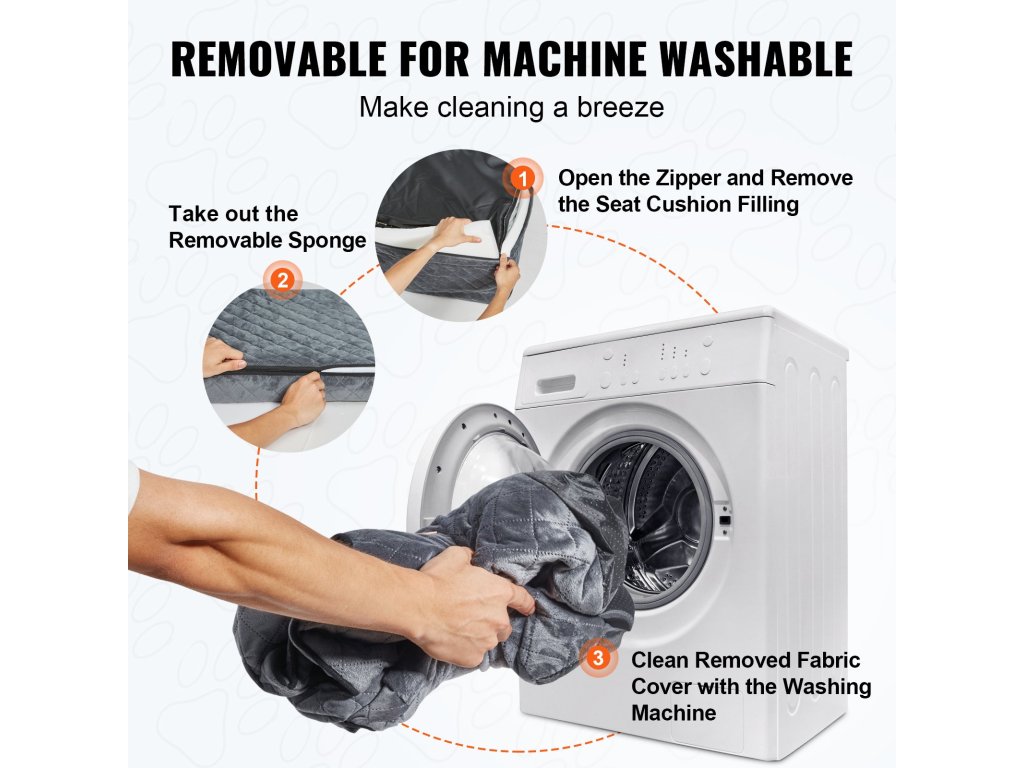 REMOVABLE FOR MACHINE WASHABLE
Make cleaning a breeze

1 Open the Zipper and Remove the Seat Cushion Filling

Take out the Removable Sponge
2

3 Clean Removed Fabric Cover with the Washing Machine