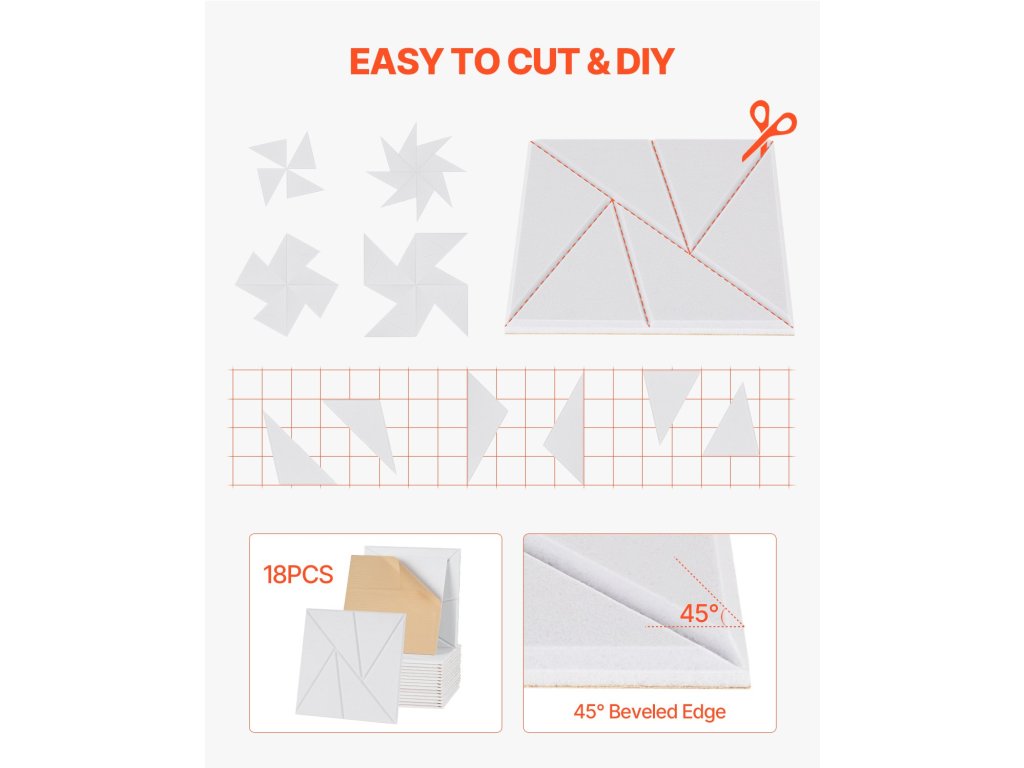 EASY TO CUT & DIY

18PCS

45°

45° Beveled Edge