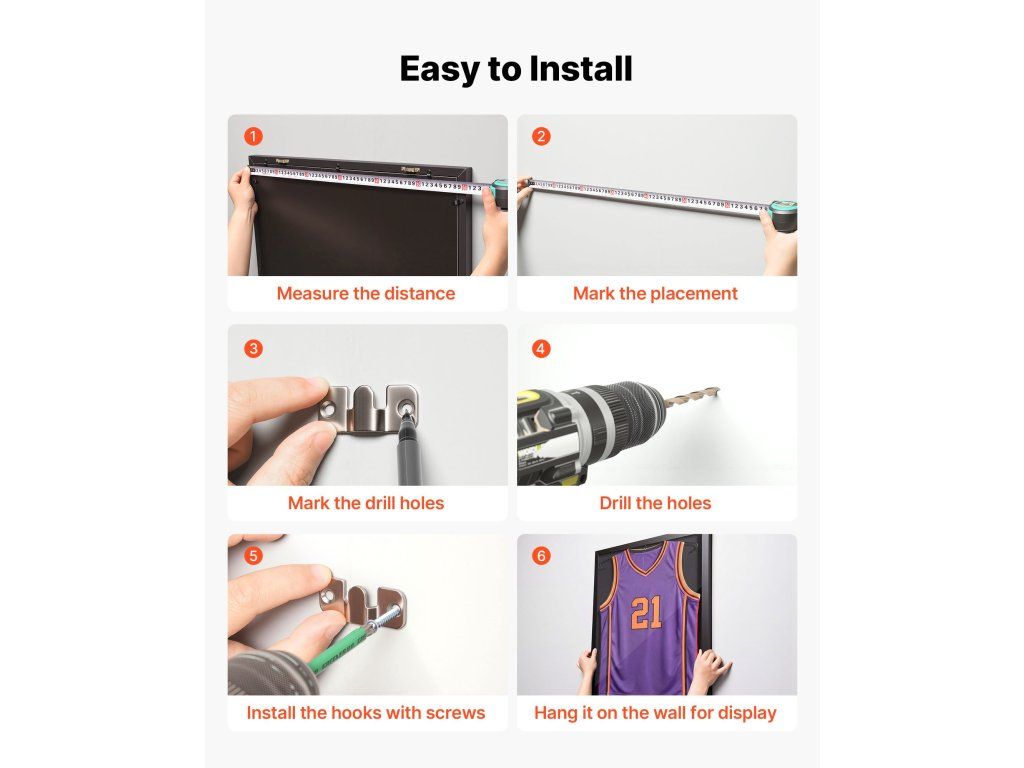 Easy to Install

1
Measure the distance

2
Mark the placement

3
Mark the drill holes

4
Drill the holes

5
Install the hooks with screws

6
21
Hang it on the wall for display