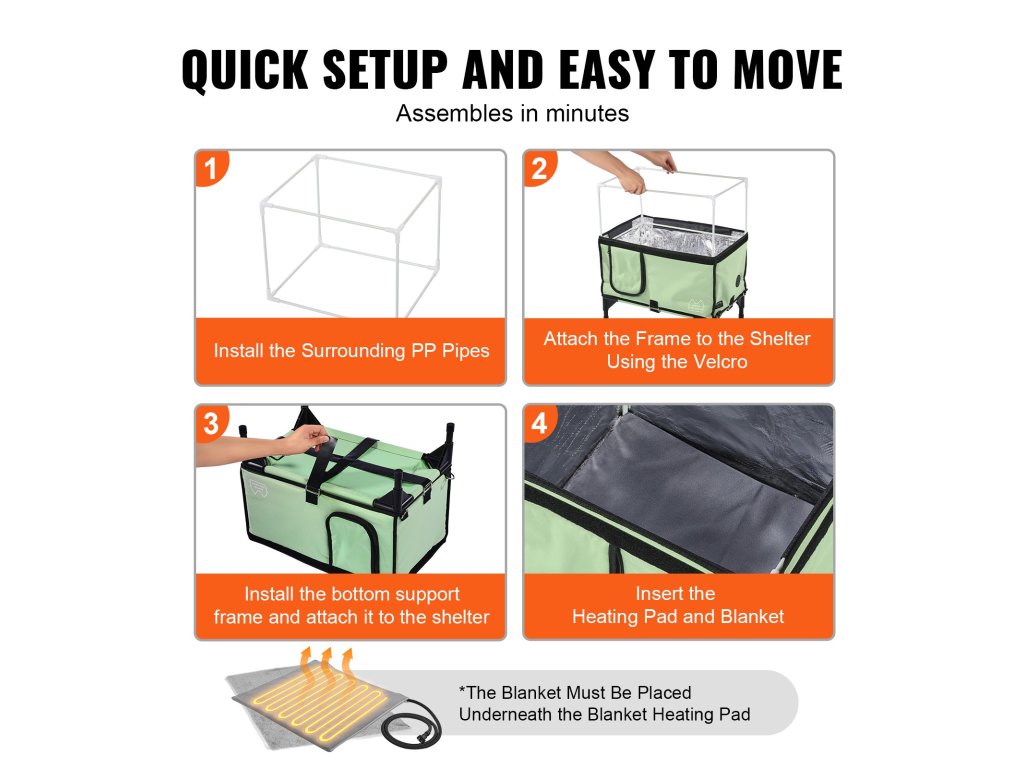 QUICK SETUP AND EASY TO MOVE

Assembles in minutes

1

Install the Surrounding PP Pipes

2

Attach the Frame to the Shelter Using the Velcro

3

Install the bottom support frame and attach it to the shelter

4

Insert the Heating Pad and Blanket

*The Blanket Must Be Placed Underneath the Blanket Heating Pad