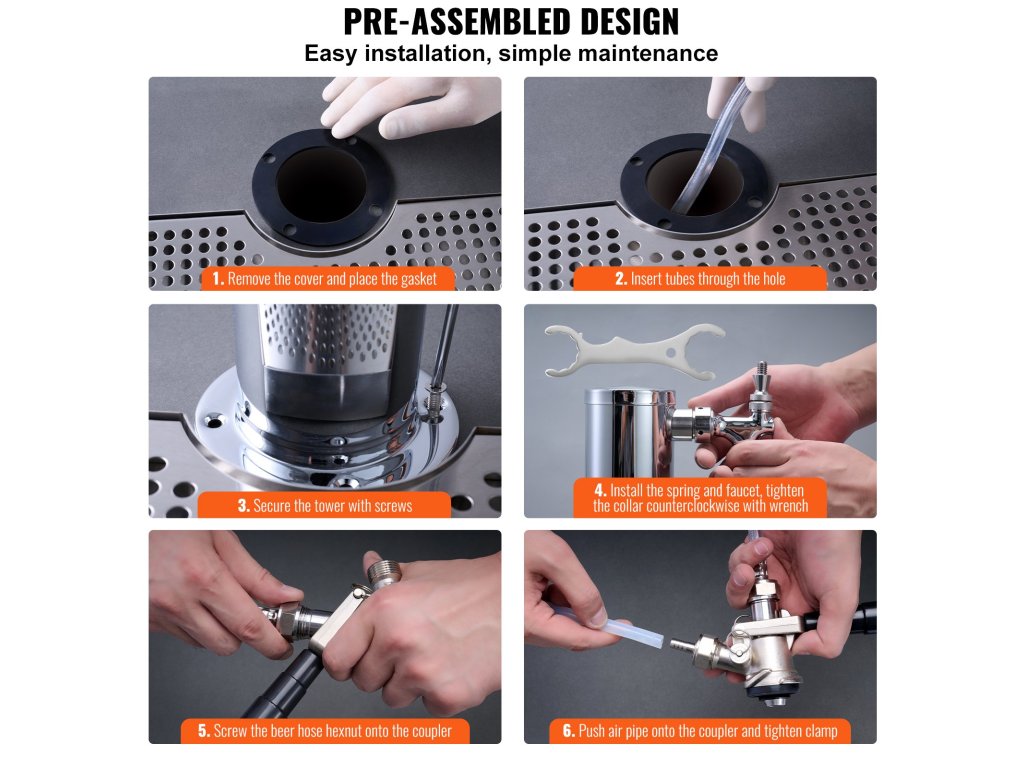 PRE-ASSEMBLED DESIGN
Easy installation, simple maintenance

1. Remove the cover and place the gasket

2. Insert tubes through the hole

3. Secure the tower with screws

4. Install the spring and faucet, tighten the collar counterclockwise with wrench

5. Screw the beer hose hexnut onto the coupler

6. Push air pipe onto the coupler and tighten clamp