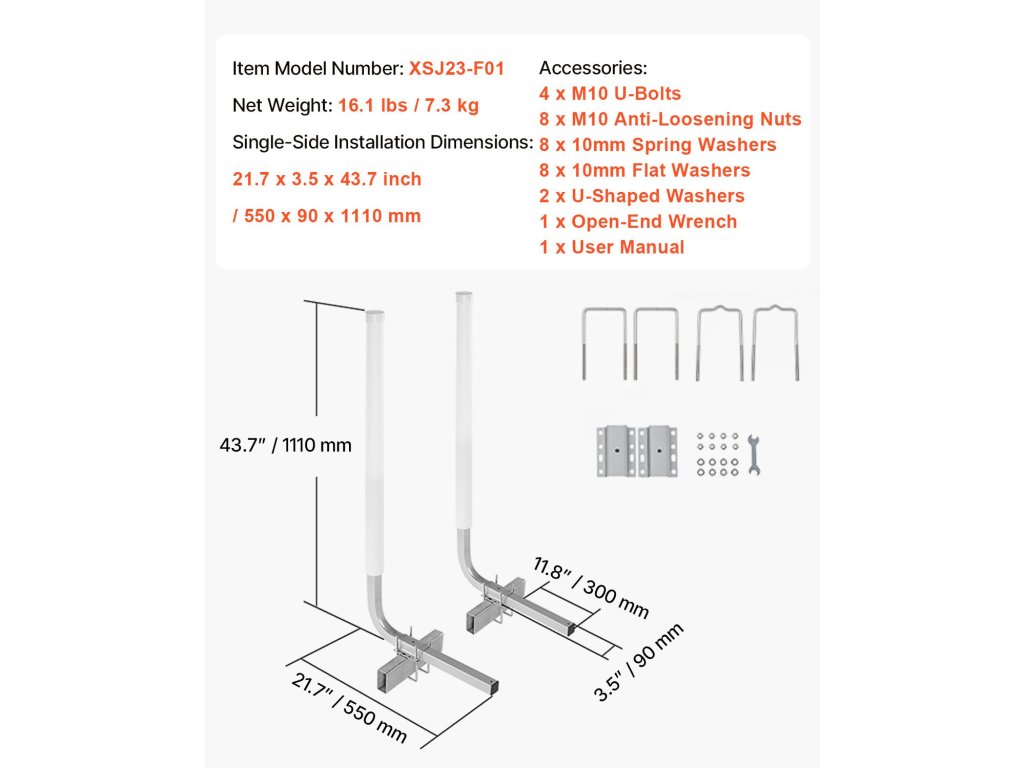 Item Model Number: XSJ23-F01

Net Weight: 16.1 lbs / 7.3 kg

Single-Side Installation Dimensions:

21.7 x 3.5 x 43.7 inch

/ 550 x 90 x 1110 mm

Accessories:
4 x M10 U-Bolts
8 x M10 Anti-Loosening Nuts
8 x 10mm Spring Washers
8 x 10mm Flat Washers
2 x U-Shaped Washers
1 x Open-End Wrench
1 x User Manual

43.7" / 1110 mm

11.8" / 300 mm

3.5" / 90 mm

21.7" / 550 mm