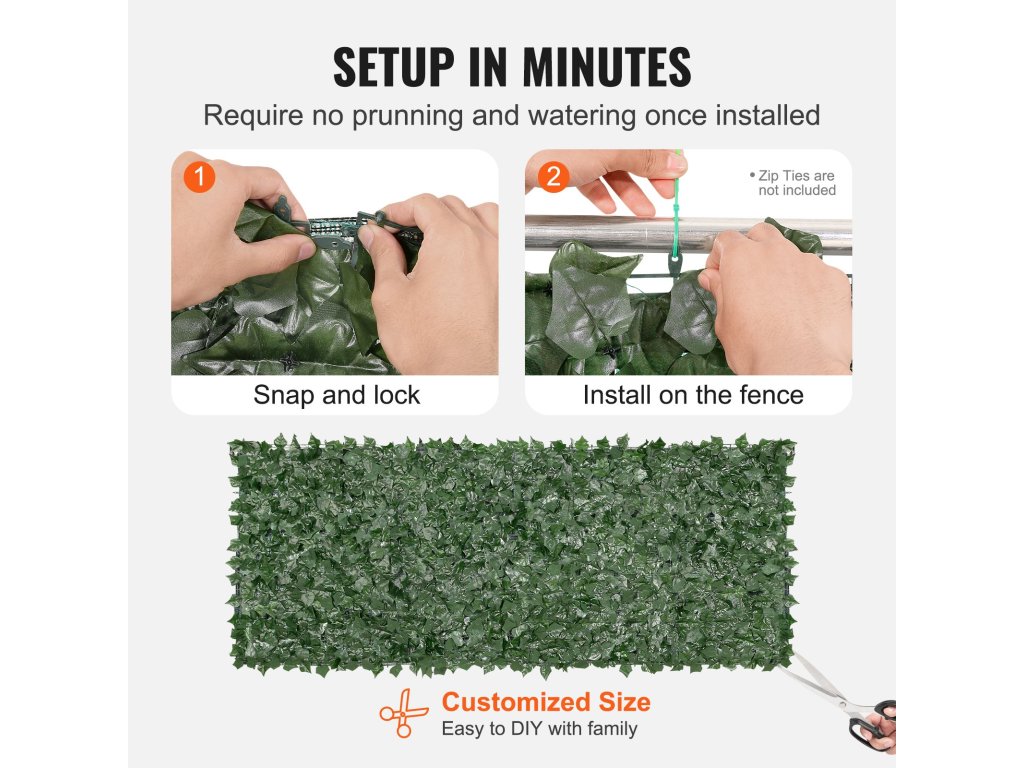 SETUP IN MINUTES

Require no prunning and watering once installed

1

Snap and lock

2

• Zip Ties are not included

Install on the fence

Customized Size

Easy to DIY with family