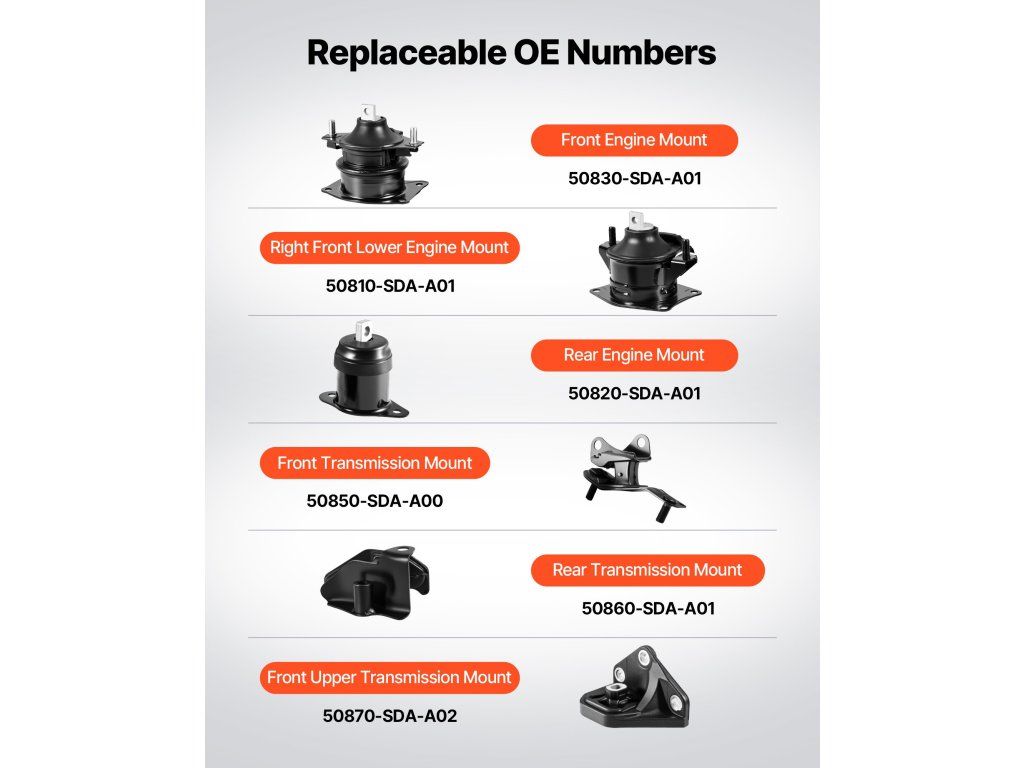 Replaceable OE Numbers

Front Engine Mount
50830-SDA-A01

Right Front Lower Engine Mount
50810-SDA-A01

Rear Engine Mount
50820-SDA-A01

Front Transmission Mount
50850-SDA-A00

Rear Transmission Mount
50860-SDA-A01

Front Upper Transmission Mount
50870-SDA-A02