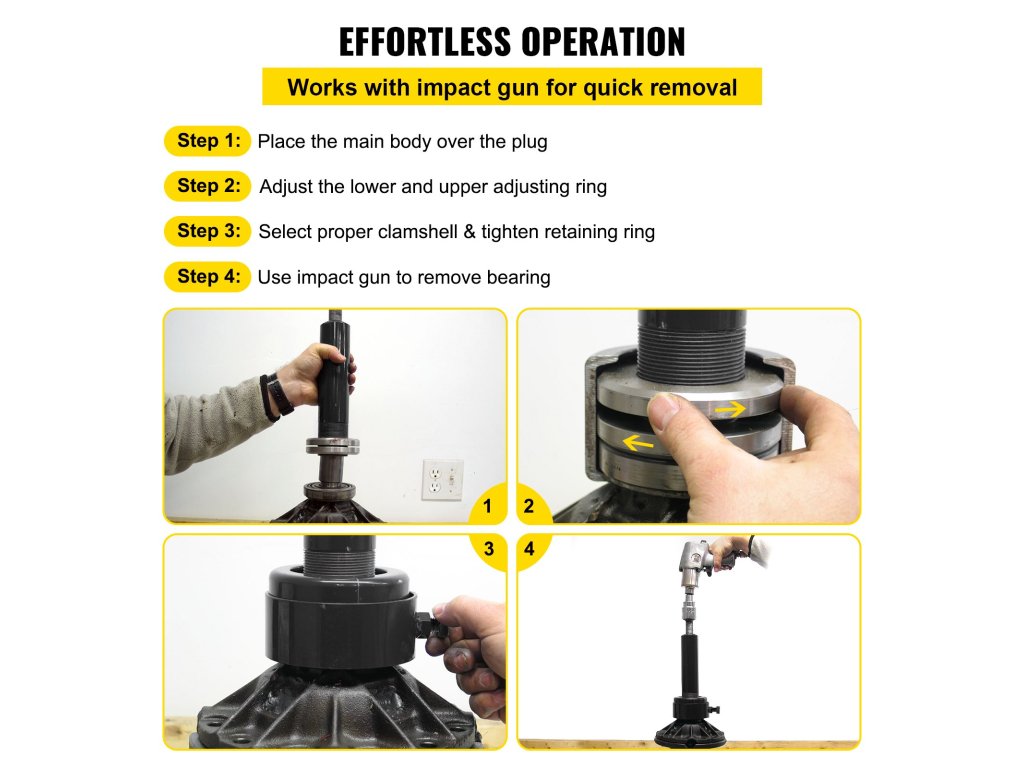 EFFORTLESS OPERATION

Works with impact gun for quick removal

Step 1: Place the main body over the plug

Step 2: Adjust the lower and upper adjusting ring

Step 3: Select proper clamshell & tighten retaining ring

Step 4: Use impact gun to remove bearing

1

2

3

4