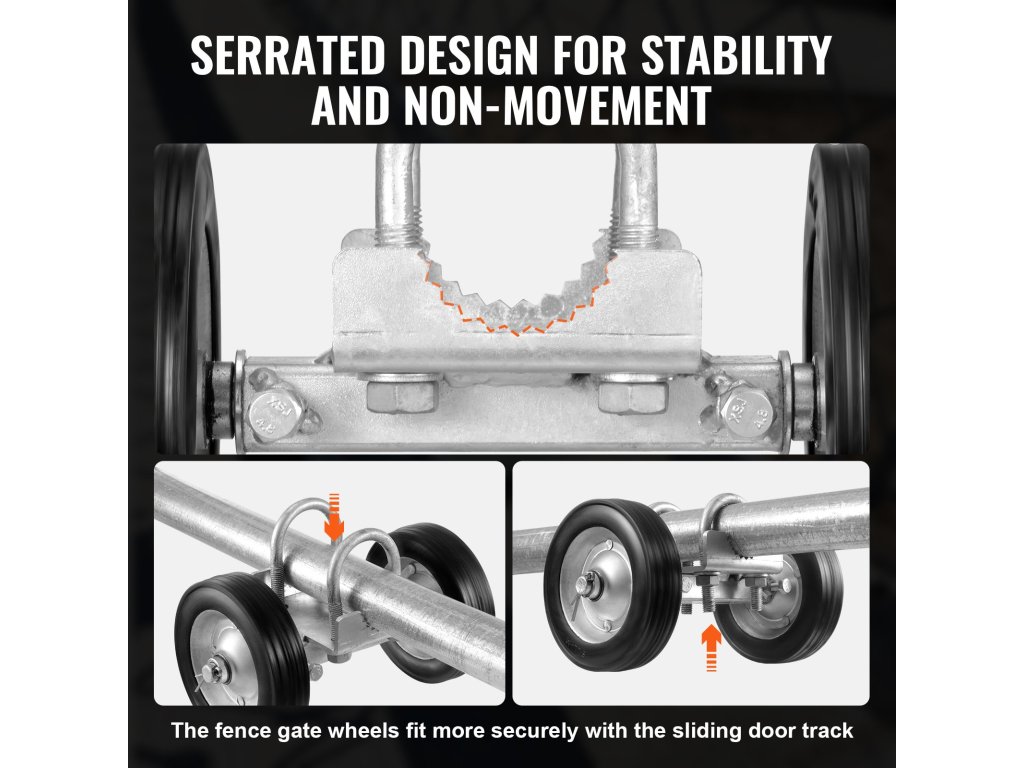 SERRATED DESIGN FOR STABILITY AND NON-MOVEMENT

The fence gate wheels fit more securely with the sliding door track