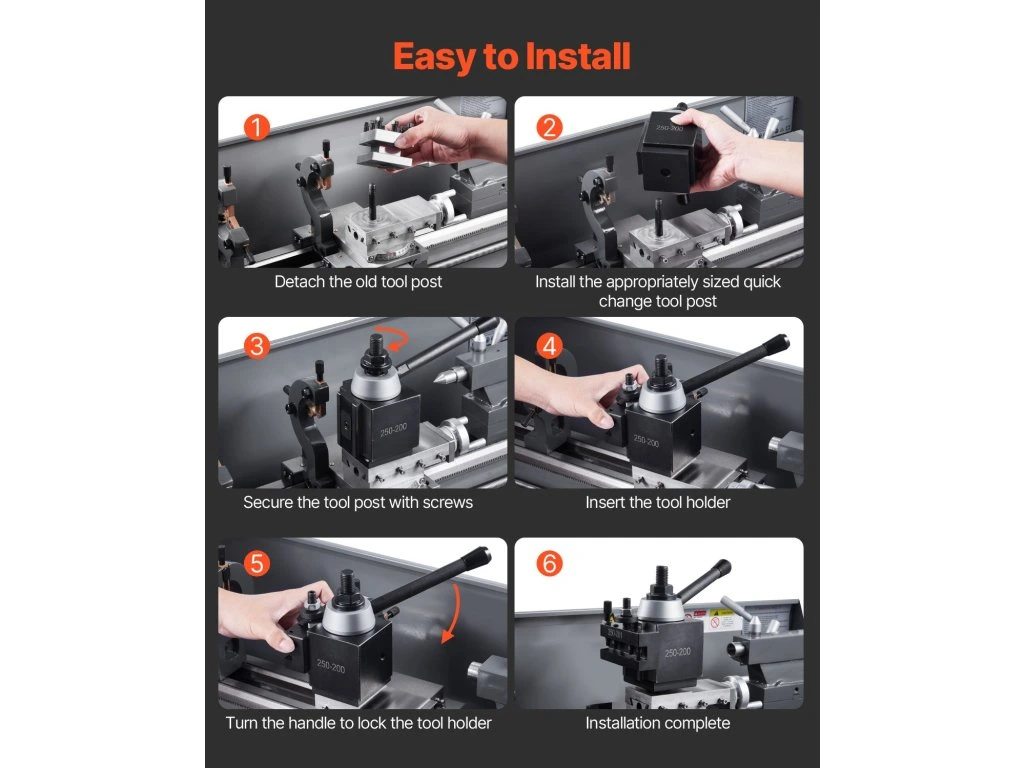 Easy to Install

1

Detach the old tool post

2

250-200

Install the appropriately sized quick change tool post

3

250-200

Secure the tool post with screws

4

250-200

Insert the tool holder

5

250-200

Turn the handle to lock the tool holder

6

250-200

Installation complete