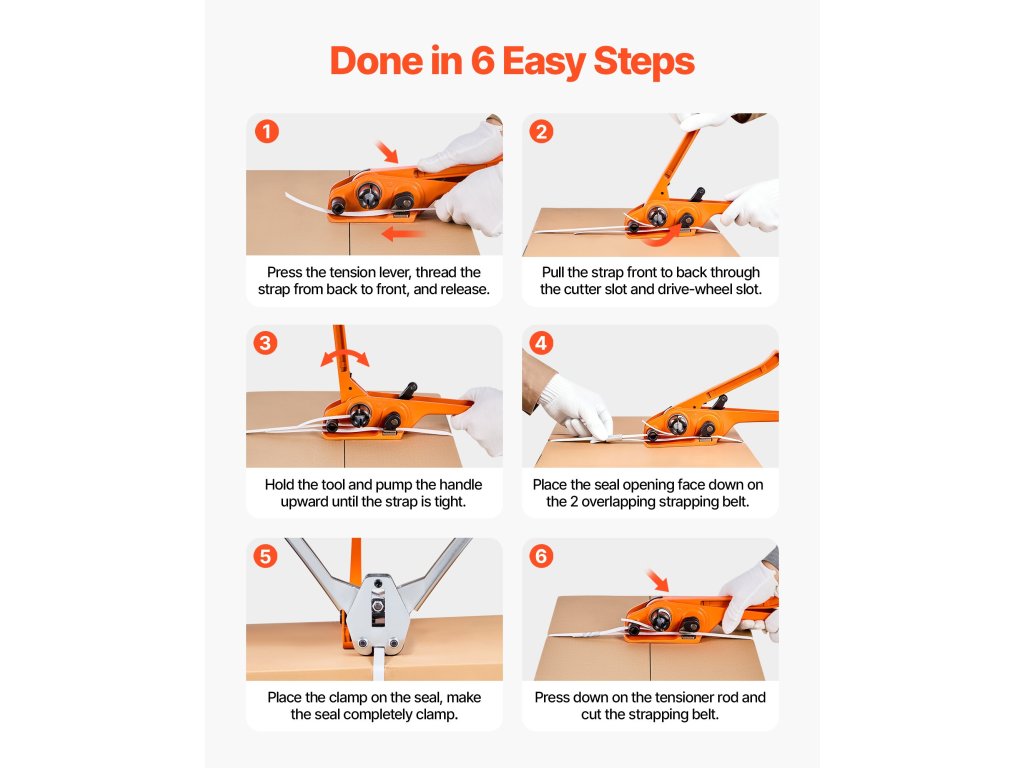 Done in 6 Easy Steps

1

Press the tension lever, thread the strap from back to front, and release.

2

Pull the strap front to back through the cutter slot and drive-wheel slot.

3

Hold the tool and pump the handle upward until the strap is tight.

4

Place the seal opening face down on the 2 overlapping strapping belt.

5

Place the clamp on the seal, make the seal completely clamp.

6

Press down on the tensioner rod and cut the strapping belt.