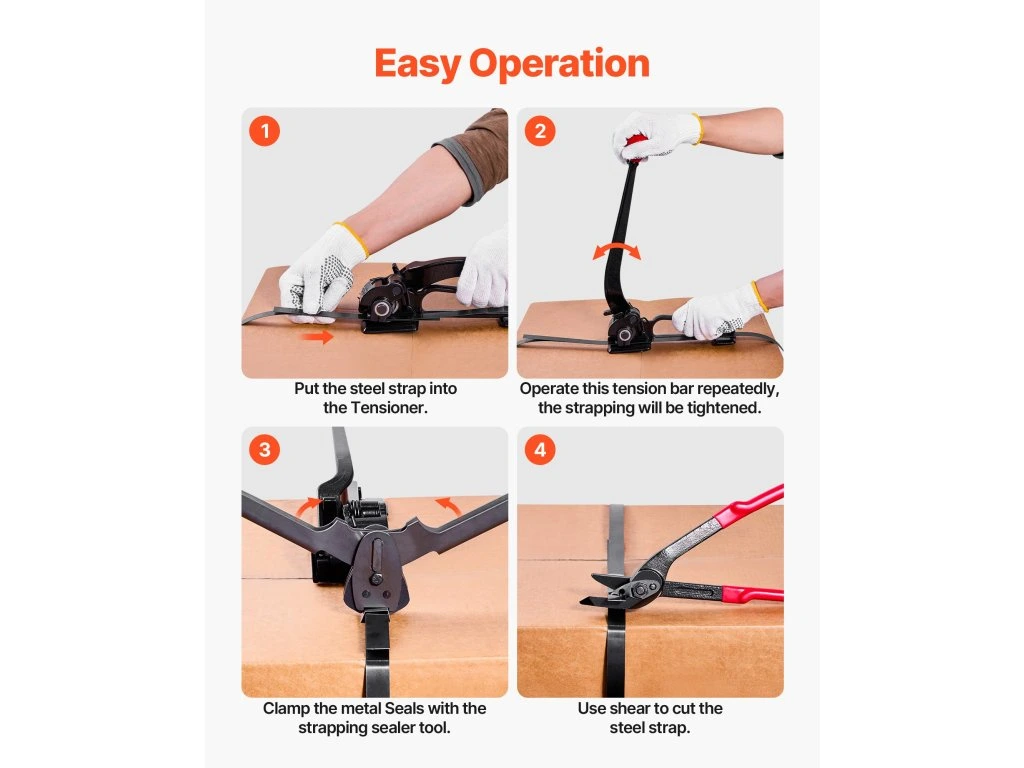 Easy Operation

1

Put the steel strap into the Tensioner.

2

Operate this tension bar repeatedly, the strapping will be tightened.

3

Clamp the metal Seals with the strapping sealer tool.

4

Use shear to cut the steel strap.