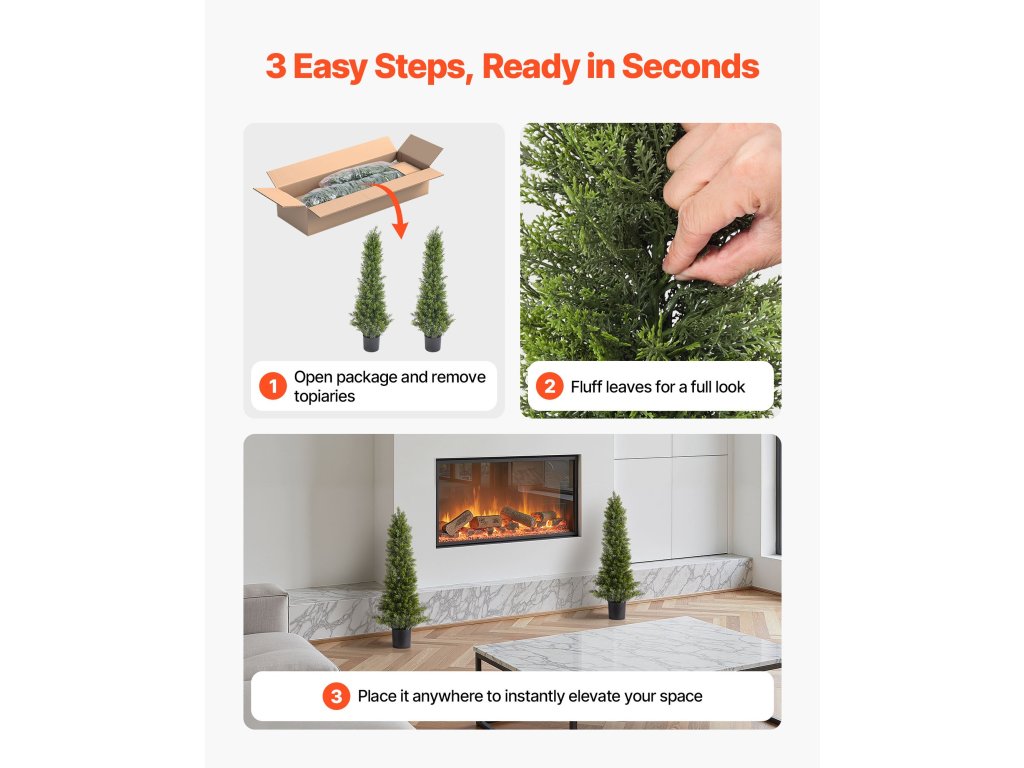 3 Easy Steps, Ready in Seconds

1 Open package and remove topiaries

2 Fluff leaves for a full look

3 Place it anywhere to instantly elevate your space