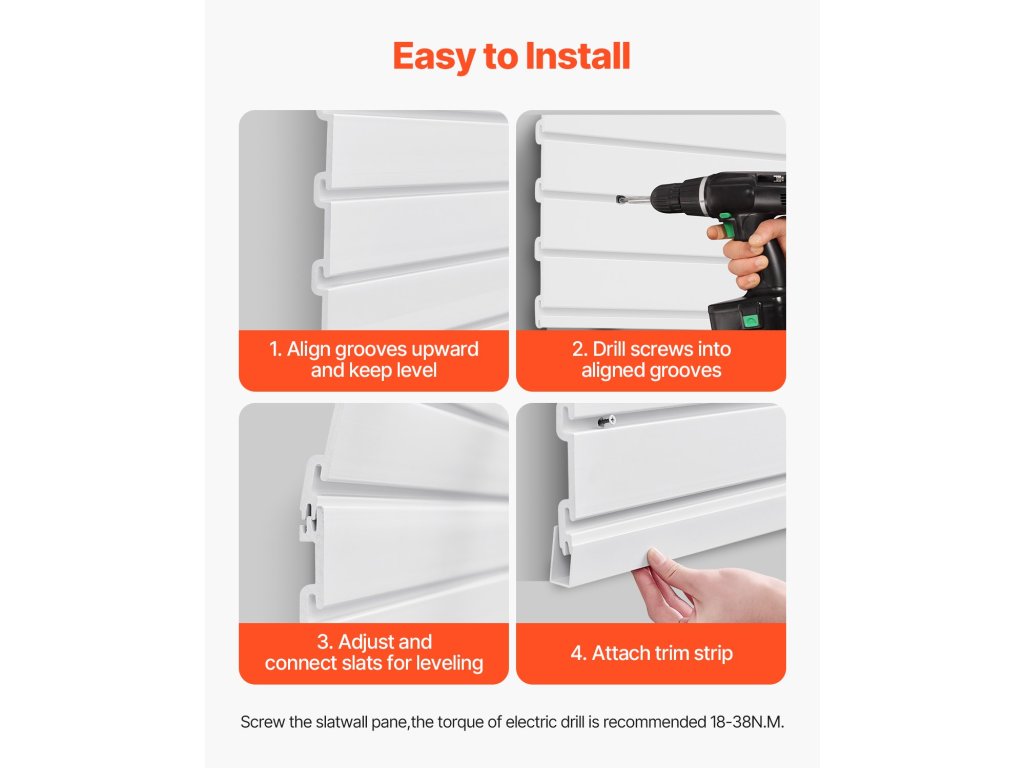 Easy to Install

1. Align grooves upward and keep level

2. Drill screws into aligned grooves

3. Adjust and connect slats for leveling

4. Attach trim strip

Screw the slatwall pane,the torque of electric drill is recommended 18-38N.M.