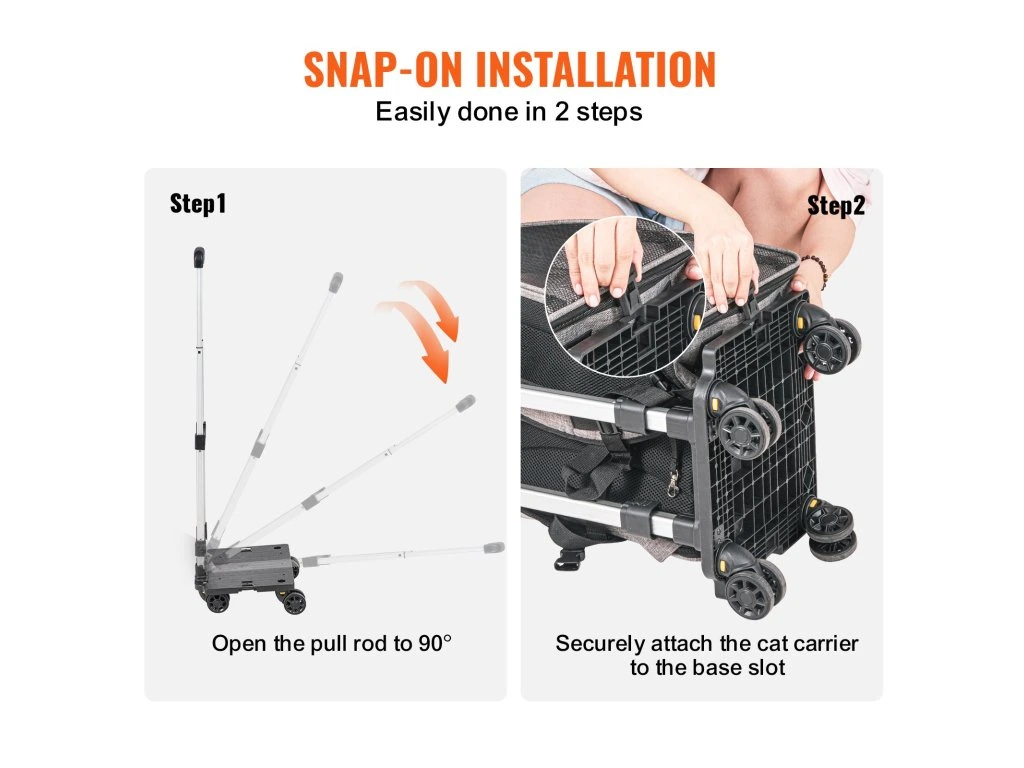 SNAP-ON INSTALLATION
Easily done in 2 steps

Step1

Open the pull rod to 90°

Step2

Securely attach the cat carrier to the base slot