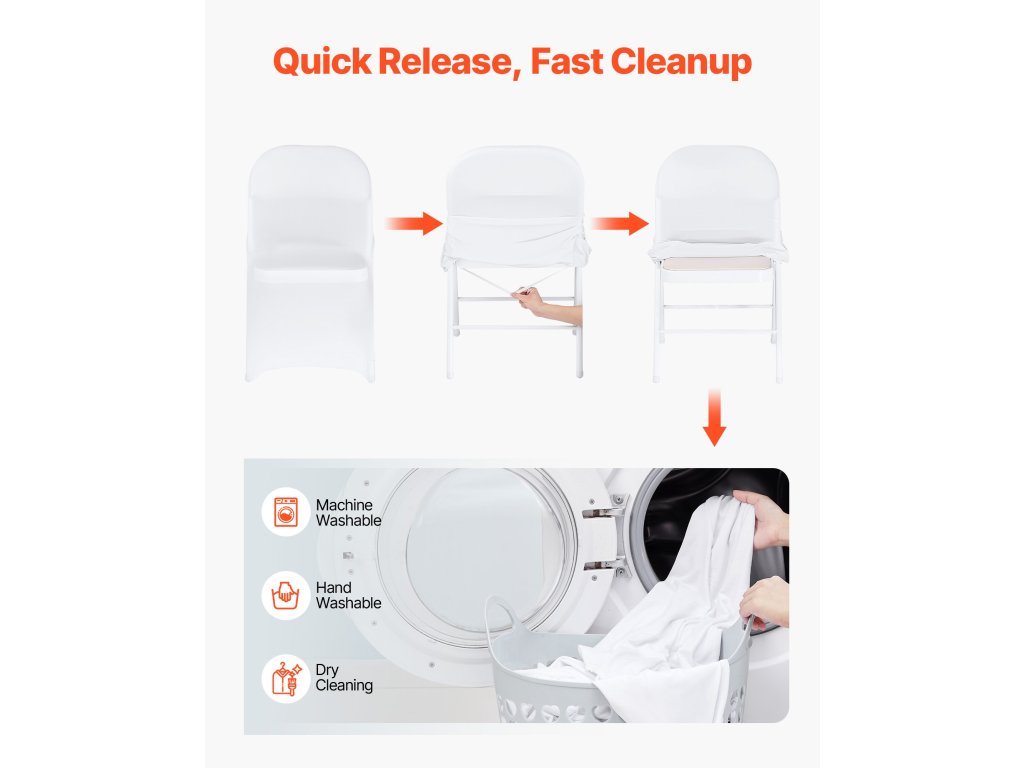 Quick Release, Fast Cleanup

Machine Washable

Hand Washable

Dry Cleaning