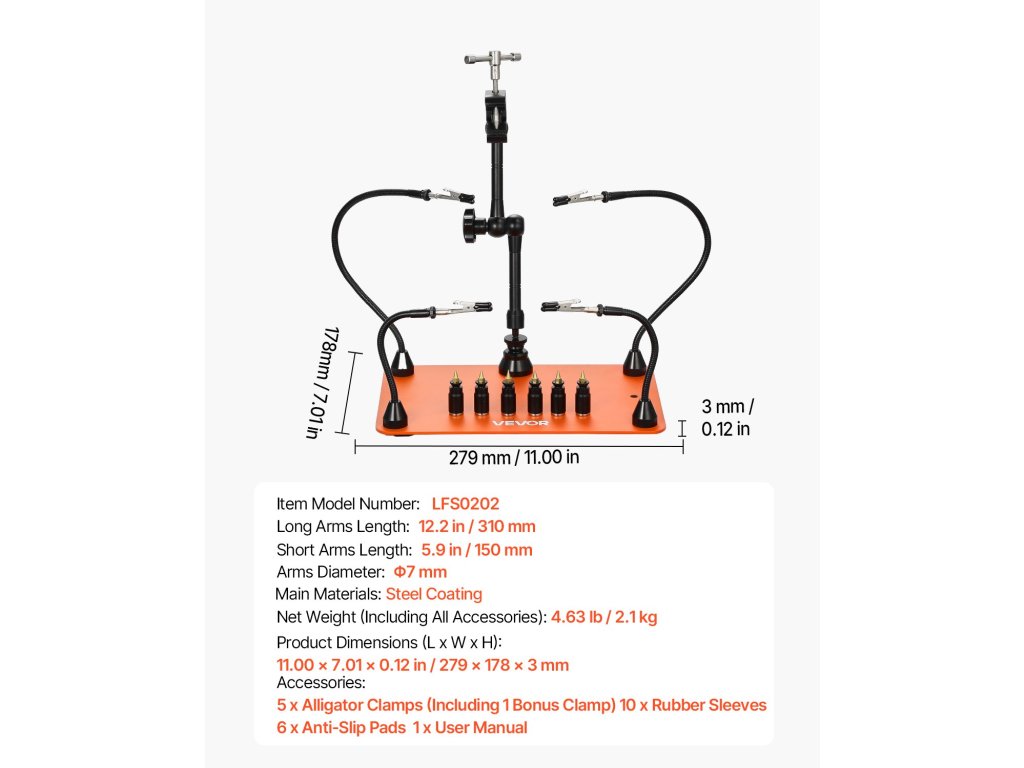 178mm / 7.01 in

VEVOR

3 mm / 0.12 in

279 mm / 11.00 in

Item Model Number: LFS0202
Long Arms Length: 12.2 in / 310 mm
Short Arms Length: 5.9 in / 150 mm
Arms Diameter: Φ7 mm
Main Materials: Steel Coating
Net Weight (Including All Accessories): 4.63 lb / 2.1 kg
Product Dimensions (L x W x H):
11.00 × 7.01 × 0.12 in / 279 × 178 × 3 mm
Accessories:
5 x Alligator Clamps (Including 1 Bonus Clamp) 10 x Rubber Sleeves
6 x Anti-Slip Pads 1 x User Manual