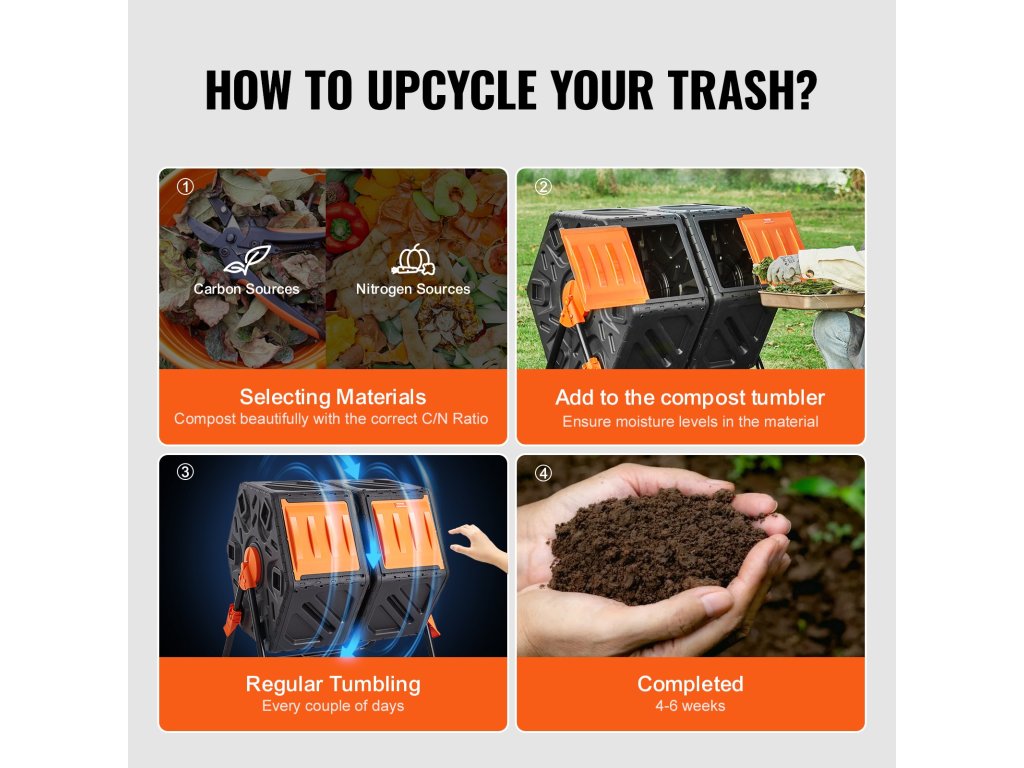 HOW TO UPCYCLE YOUR TRASH?

①

Carbon Sources

Nitrogen Sources

Selecting Materials

Compost beautifully with the correct C/N Ratio

②

Add to the compost tumbler

Ensure moisture levels in the material

③

Regular Tumbling

Every couple of days

④

Completed

4-6 weeks