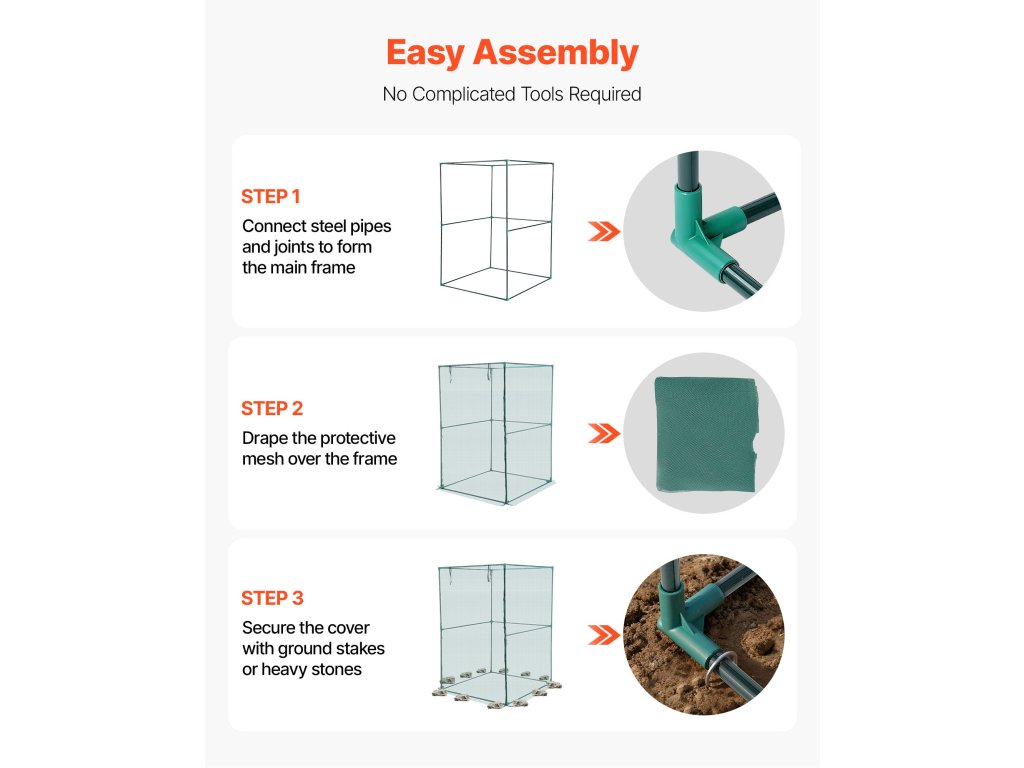 Easy Assembly

No Complicated Tools Required

STEP 1
Connect steel pipes and joints to form the main frame

STEP 2
Drape the protective mesh over the frame

STEP 3
Secure the cover with ground stakes or heavy stones