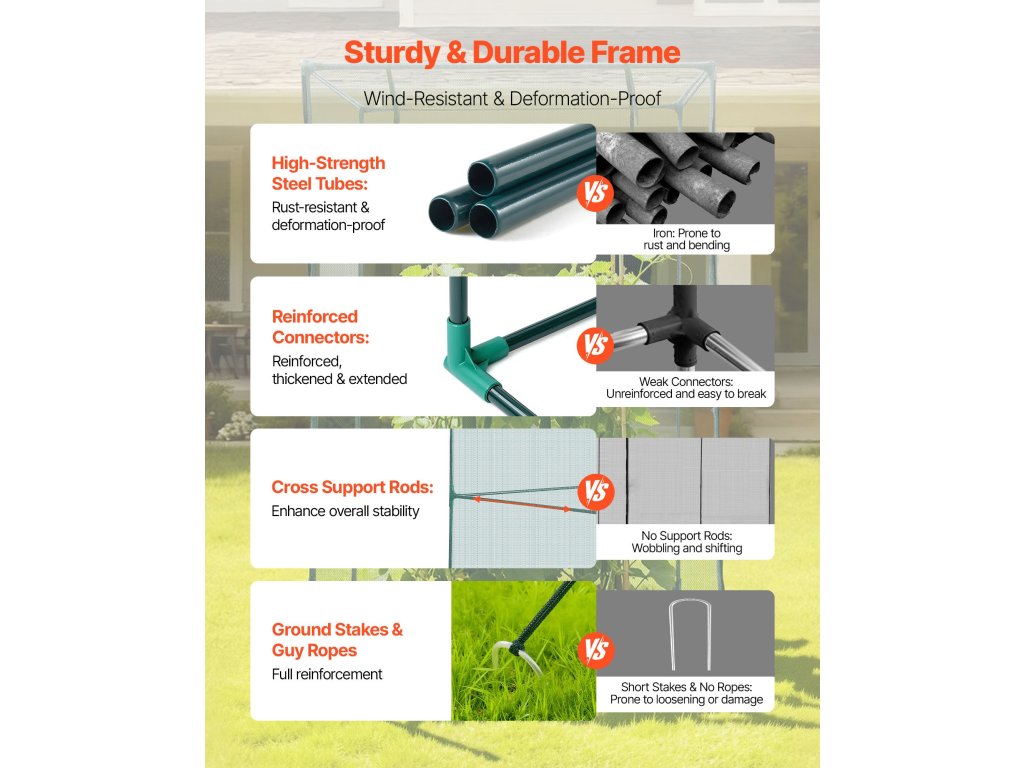 Sturdy & Durable Frame

Wind-Resistant & Deformation-Proof

High-Strength Steel Tubes:
Rust-resistant & deformation-proof

VS

Iron: Prone to rust and bending

Reinforced Connectors:
Reinforced, thickened & extended

VS

Weak Connectors: Unreinforced and easy to break

Cross Support Rods:
Enhance overall stability

VS

No Support Rods: Wobbling and shifting

Ground Stakes & Guy Ropes
Full reinforcement

VS

Short Stakes & No Ropes: Prone to loosening or damage