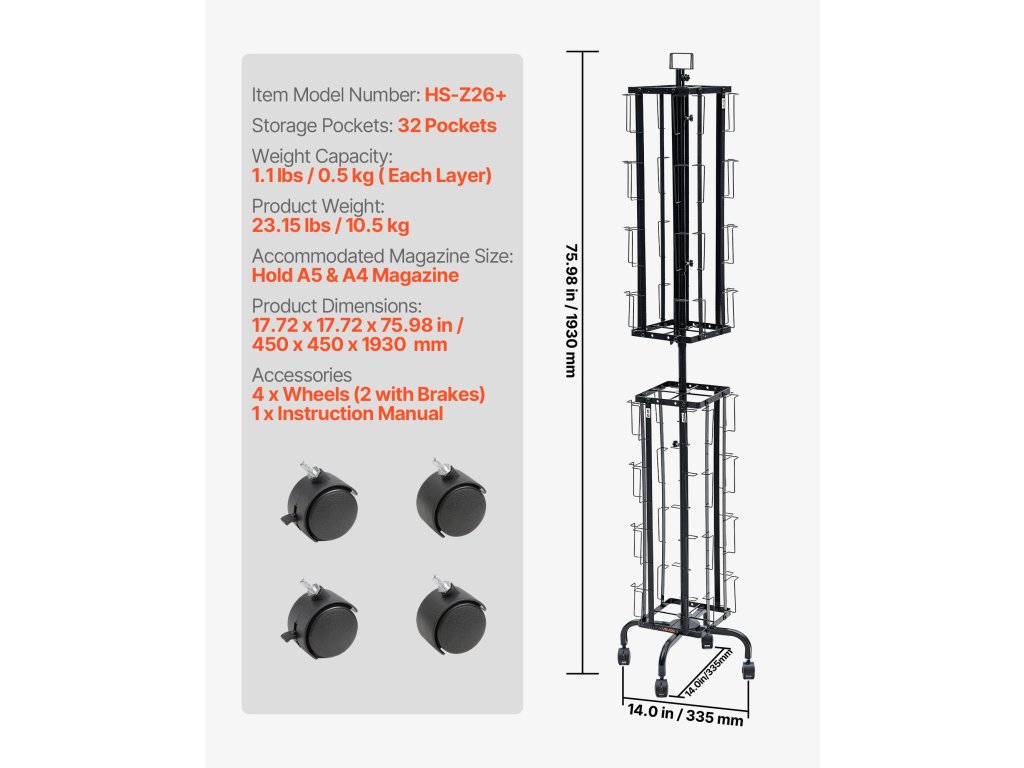 Item Model Number: HS-Z26+

Storage Pockets: 32 Pockets

Weight Capacity:
1.1 lbs / 0.5 kg ( Each Layer)

Product Weight:
23.15 lbs / 10.5 kg

Accommodated Magazine Size:
Hold A5 & A4 Magazine

Product Dimensions:
17.72 x 17.72 x 75.98 in /
450 x 450 x 1930 mm

Accessories
4 x Wheels (2 with Brakes)
1 x Instruction Manual

75.98 in / 1930 mm

14.0in/335mm

14.0 in / 335 mm