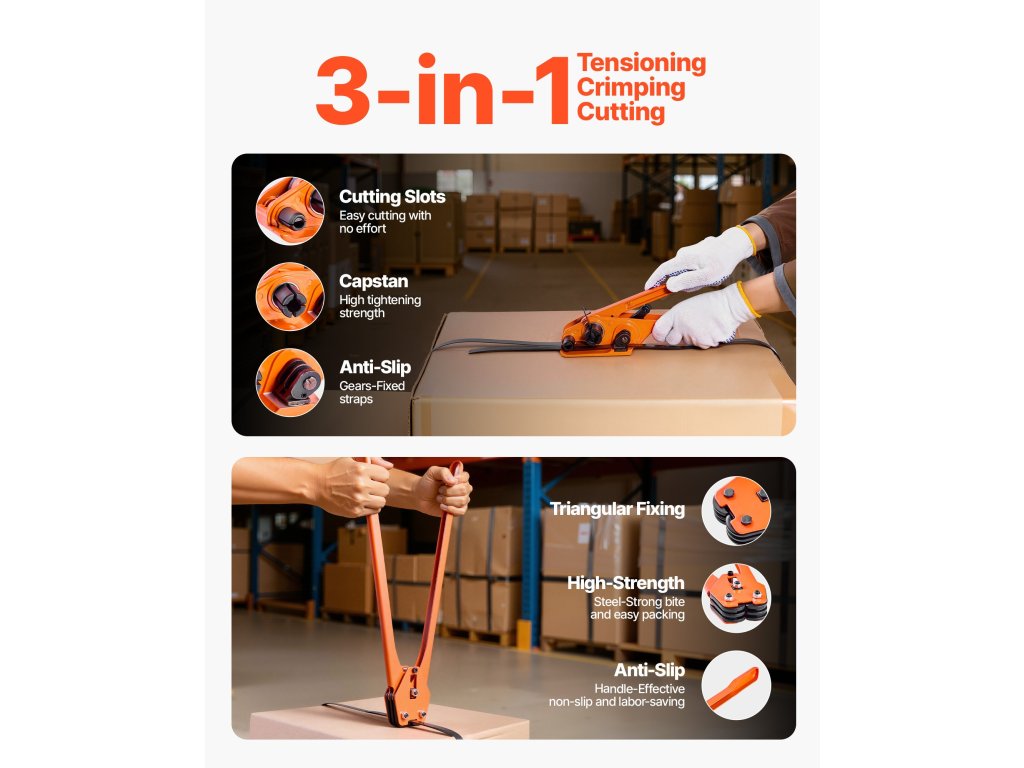 3-in-1 Tensioning Crimping Cutting

Cutting Slots
Easy cutting with no effort

Capstan
High tightening strength

Anti-Slip
Gears-Fixed straps

Triangular Fixing

High-Strength
Steel-Strong bite and easy packing

Anti-Slip
Handle-Effective non-slip and labor-saving