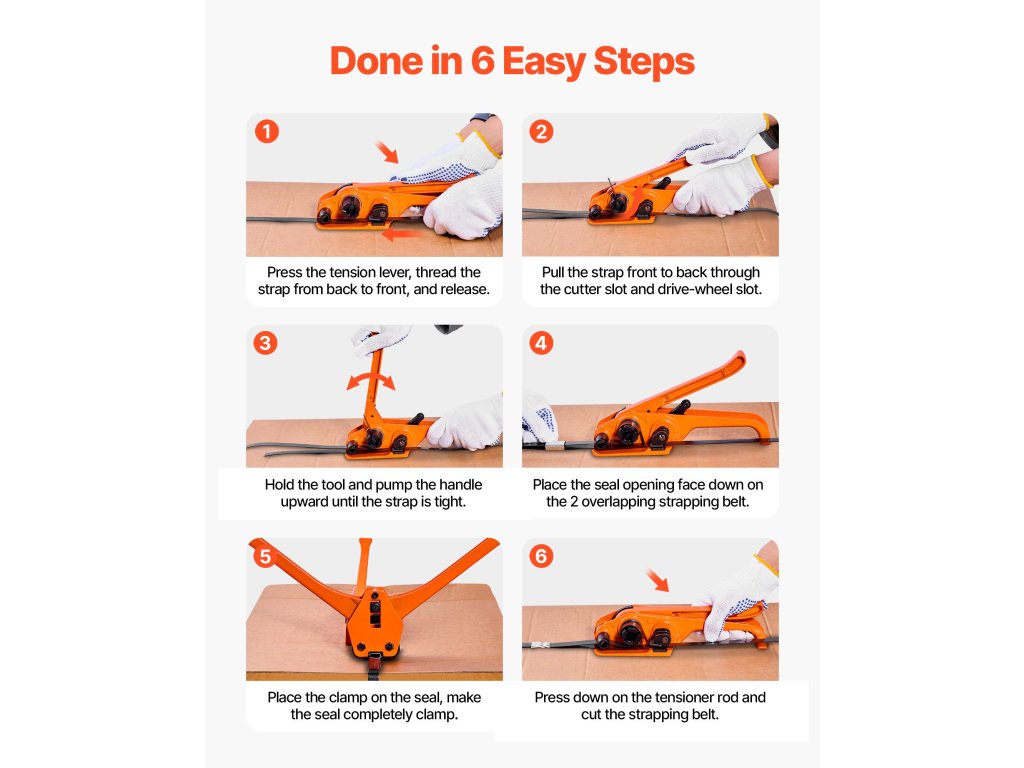 Done in 6 Easy Steps

1
Press the tension lever, thread the strap from back to front, and release.

2
Pull the strap front to back through the cutter slot and drive-wheel slot.

3
Hold the tool and pump the handle upward until the strap is tight.

4
Place the seal opening face down on the 2 overlapping strapping belt.

5
Place the clamp on the seal, make the seal completely clamp.

6
Press down on the tensioner rod and cut the strapping belt.