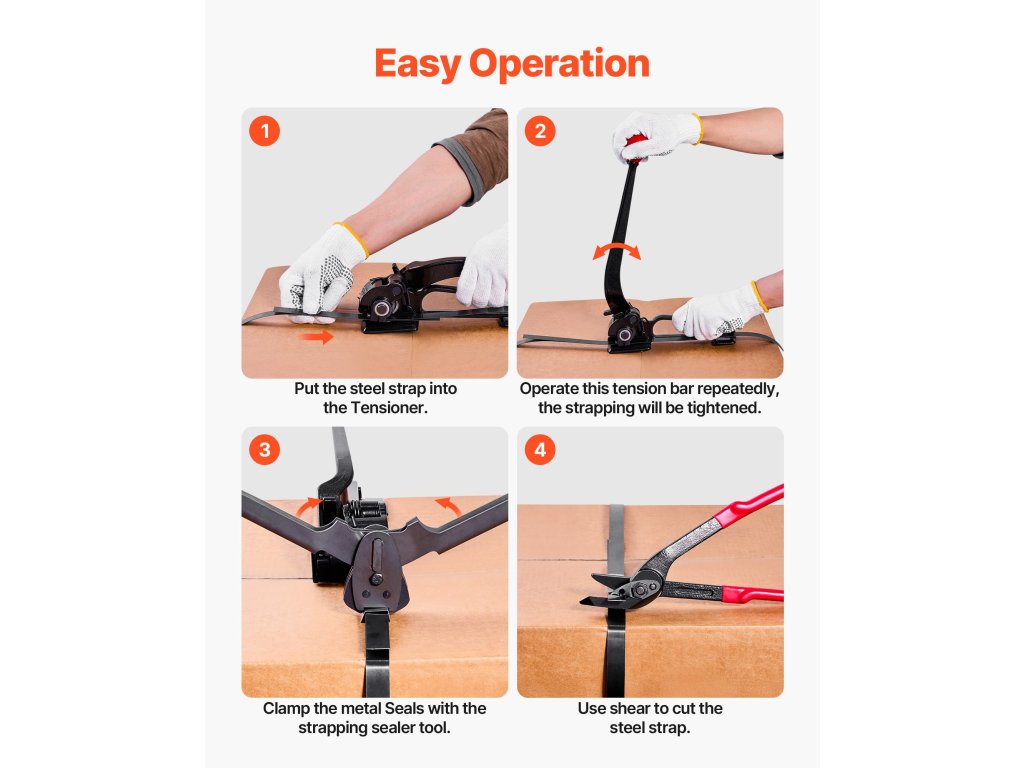 Easy Operation

1

Put the steel strap into the Tensioner.

2

Operate this tension bar repeatedly, the strapping will be tightened.

3

Clamp the metal Seals with the strapping sealer tool.

4

Use shear to cut the steel strap.