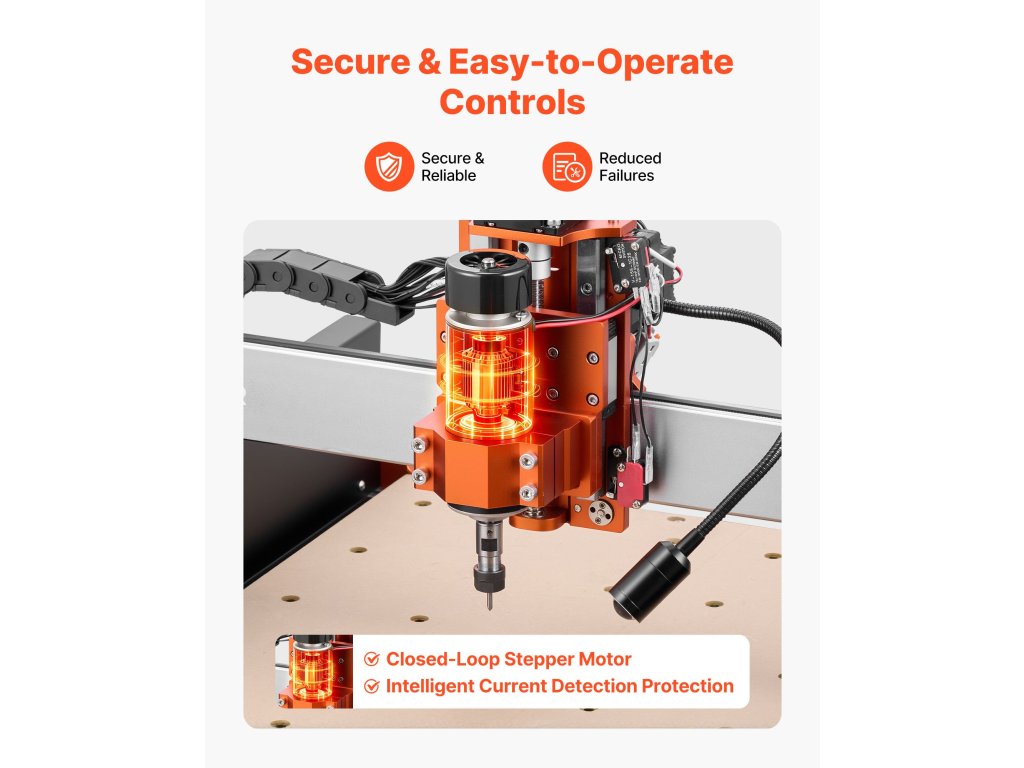 Secure & Easy-to-Operate Controls

Secure & Reliable

Reduced Failures

Closed-Loop Stepper Motor
Intelligent Current Detection Protection