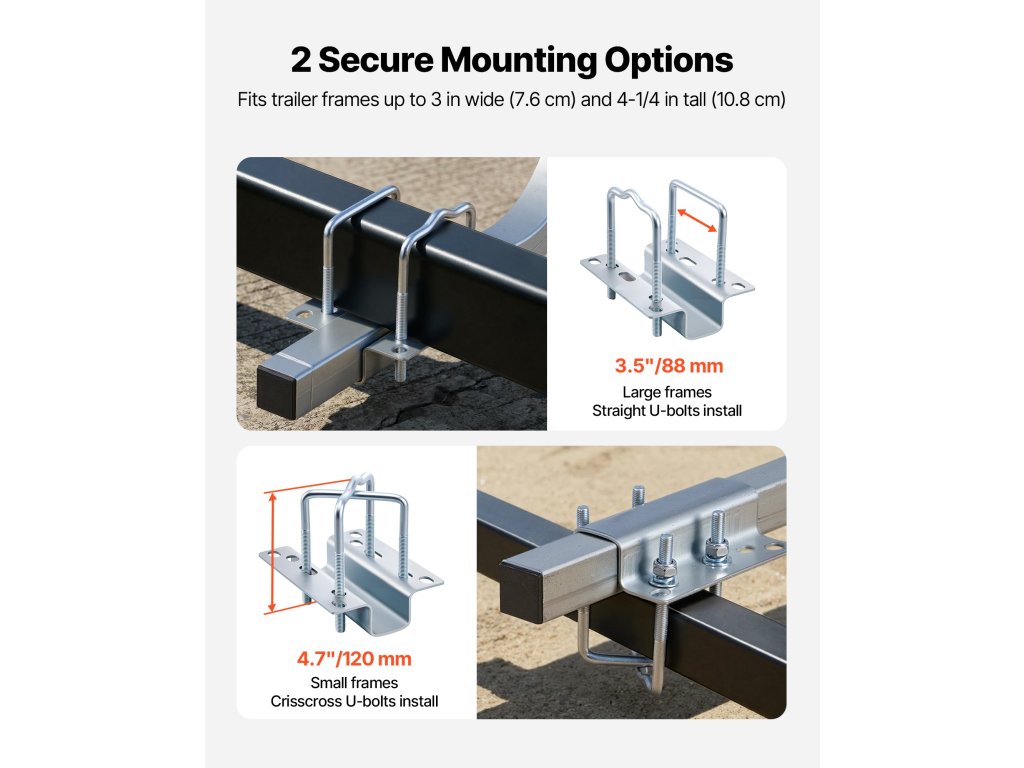 2 Secure Mounting Options
Fits trailer frames up to 3 in wide (7.6 cm) and 4-1/4 in tall (10.8 cm)

3.5"/88 mm
Large frames
Straight U-bolts install

4.7"/120 mm
Small frames
Crisscross U-bolts install