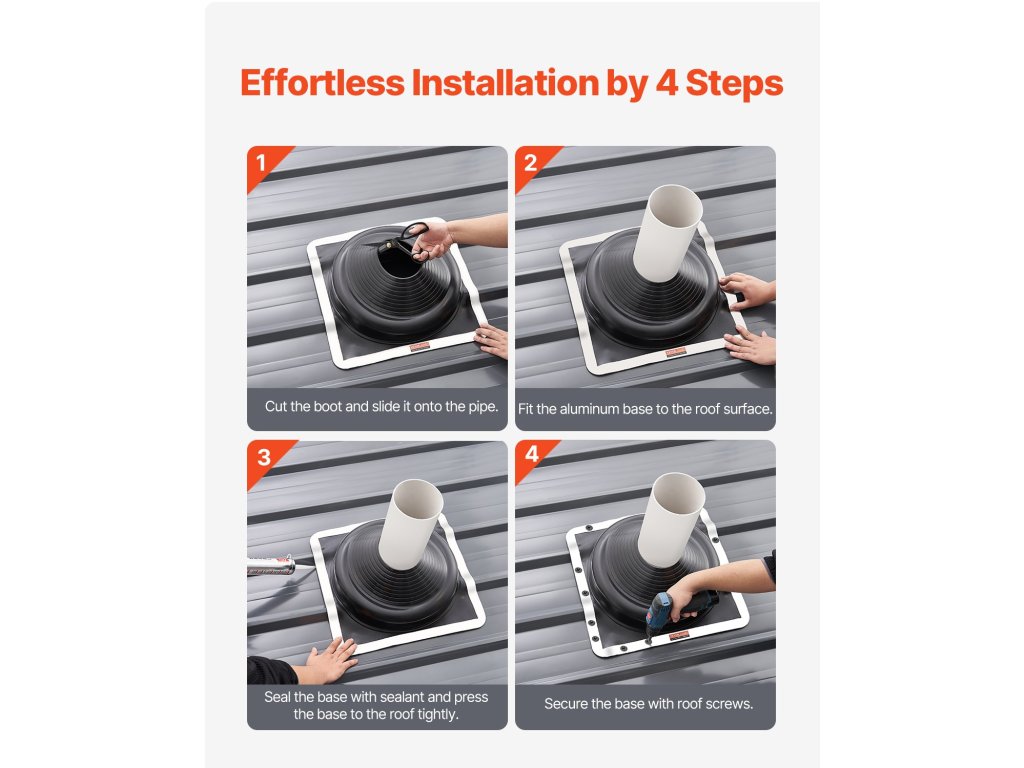 Effortless Installation by 4 Steps

1

Cut the boot and slide it onto the pipe.

2

Fit the aluminum base to the roof surface.

3

Seal the base with sealant and press the base to the roof tightly.

4

Secure the base with roof screws.