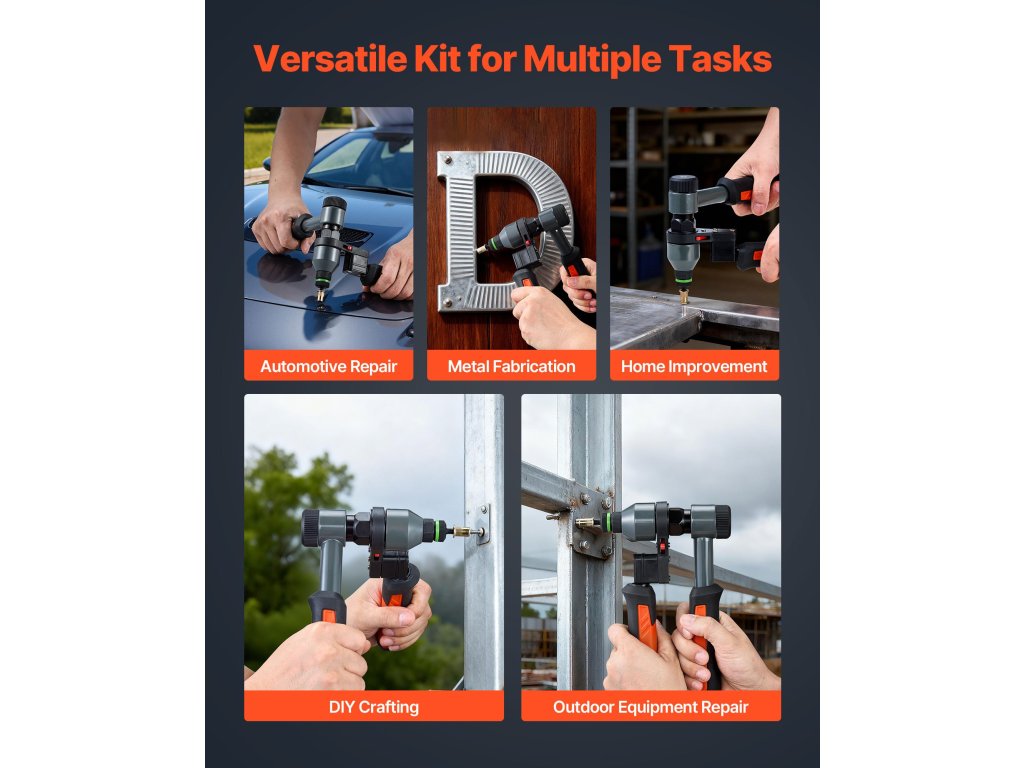 Versatile Kit for Multiple Tasks

Automotive Repair

Metal Fabrication

Home Improvement

DIY Crafting

Outdoor Equipment Repair