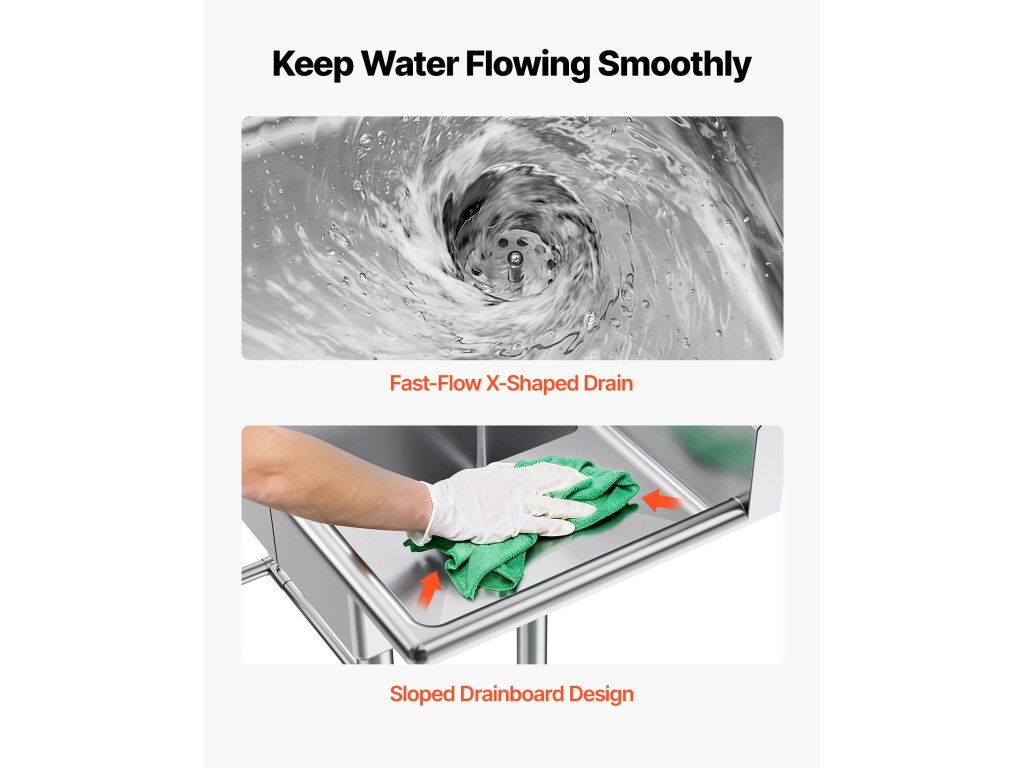 Keep Water Flowing Smoothly

Fast-Flow X-Shaped Drain

Sloped Drainboard Design