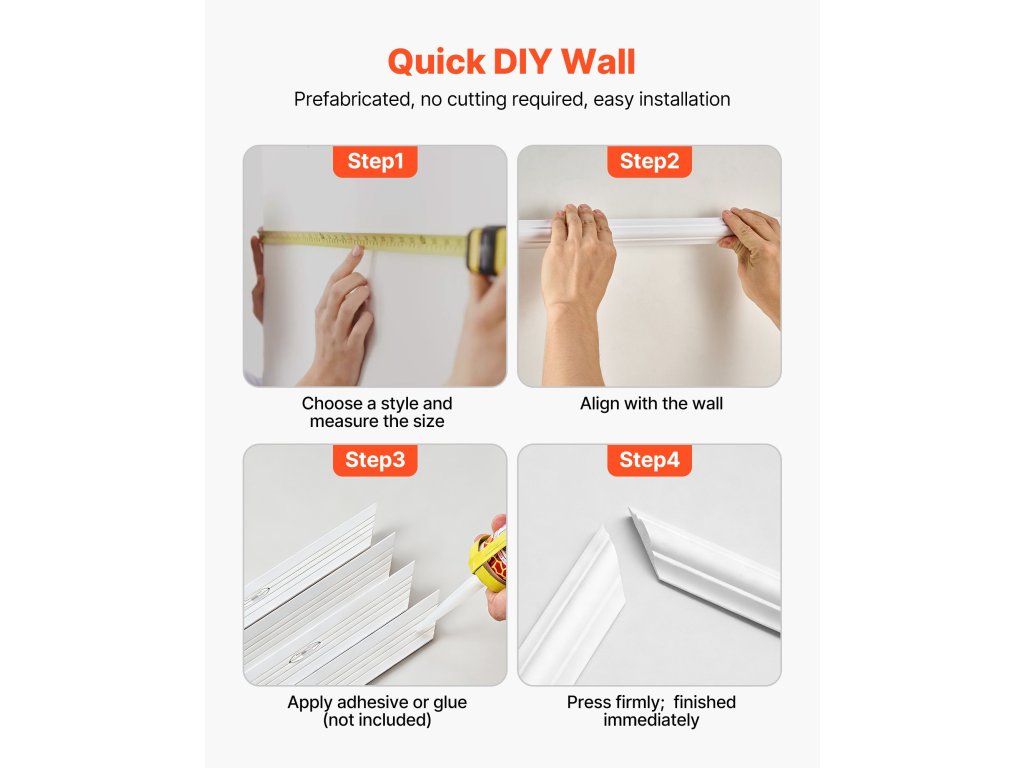 Quick DIY Wall

Prefabricated, no cutting required, easy installation

Step1

Choose a style and measure the size

Step2

Align with the wall

Step3

Apply adhesive or glue (not included)

Step4

Press firmly; finished immediately