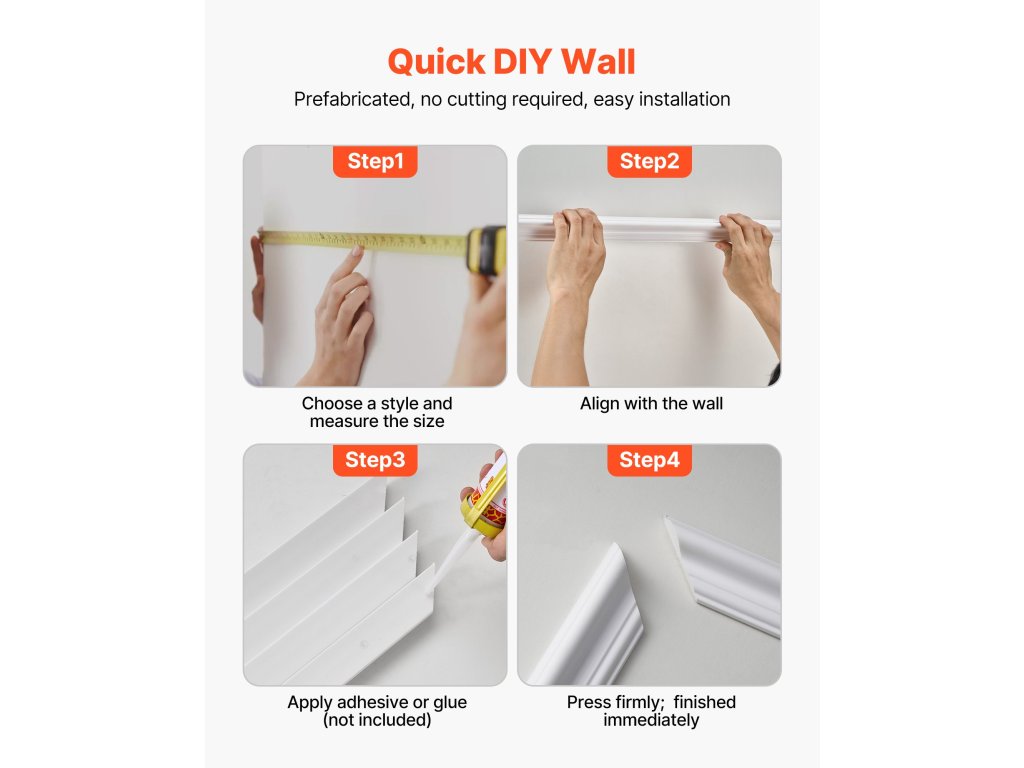 Quick DIY Wall

Prefabricated, no cutting required, easy installation

Step1

Choose a style and measure the size

Step2

Align with the wall

Step3

Apply adhesive or glue (not included)

Step4

Press firmly;  finished immediately