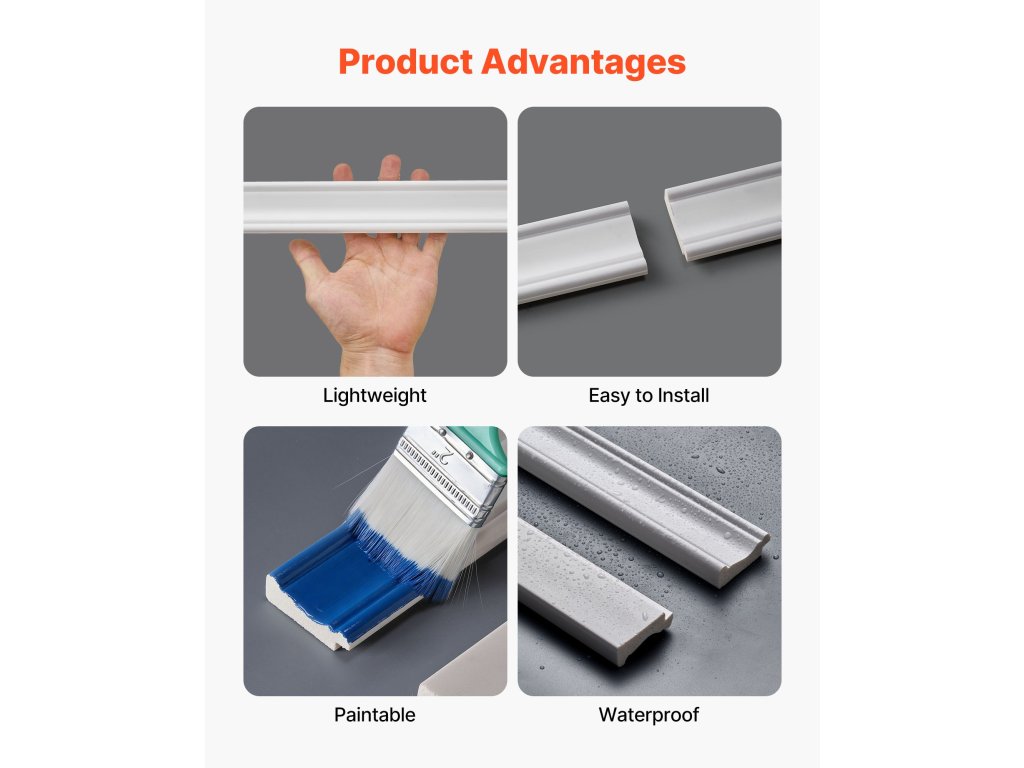 Product Advantages

Lightweight

Easy to Install

Paintable

Waterproof